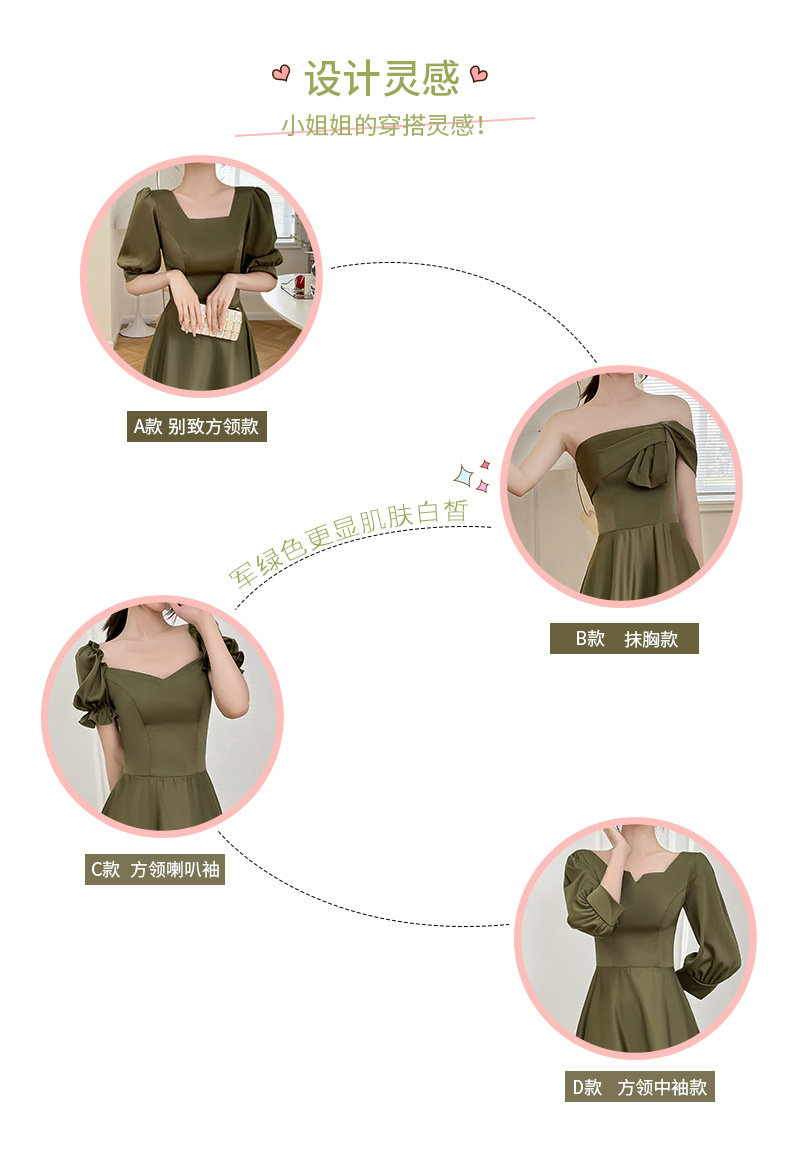 设计灵感

小姐姐的穿搭灵感!

A款 别致方领款

军绿色更显肌肤白皙

B款 抹胸款

C款 方领喇叭袖

D款 方领中袖款