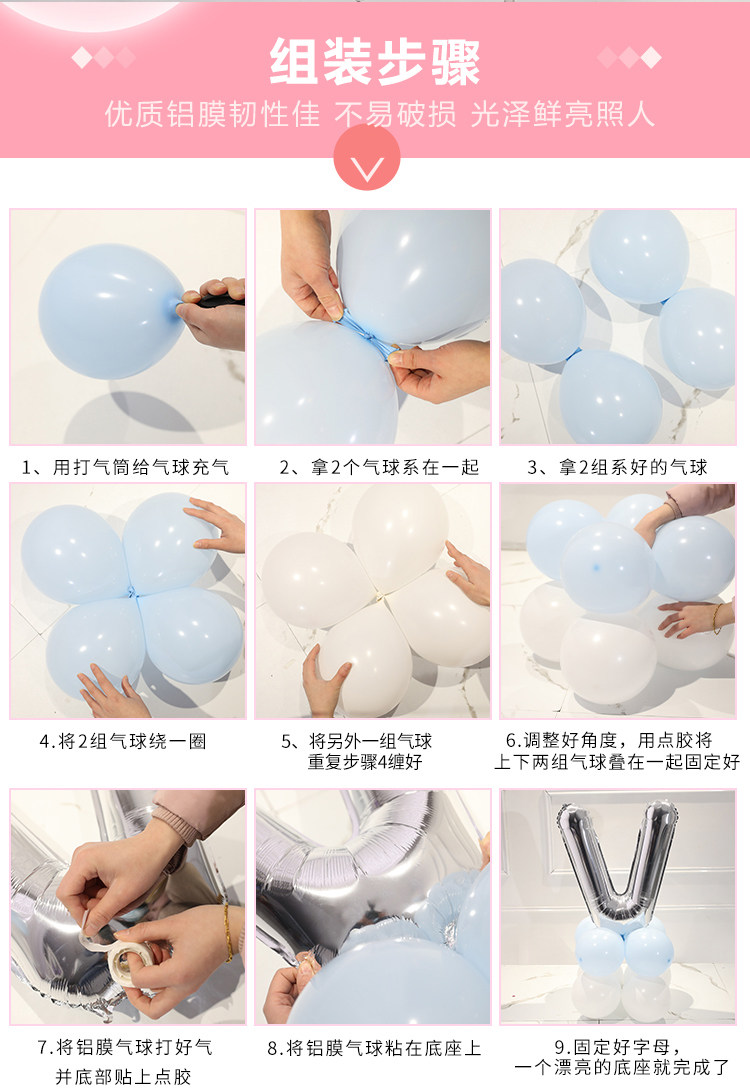 组装步骤

优质铝膜韧性佳 不易破损 光泽鲜亮照人

1、用打气筒给气球充气

2、拿2个气球系在一起

3、拿2组系好的气球

4.将2组气球绕一圈

5、将另外一组气球重复步骤4缠好

6.调整好角度，用点胶将上下两组气球叠在一起固定好

7.将铝膜气球打好气并底部贴上点胶

8.将铝膜气球粘在底座上

9.固定好字母，一个漂亮的底座就完成了