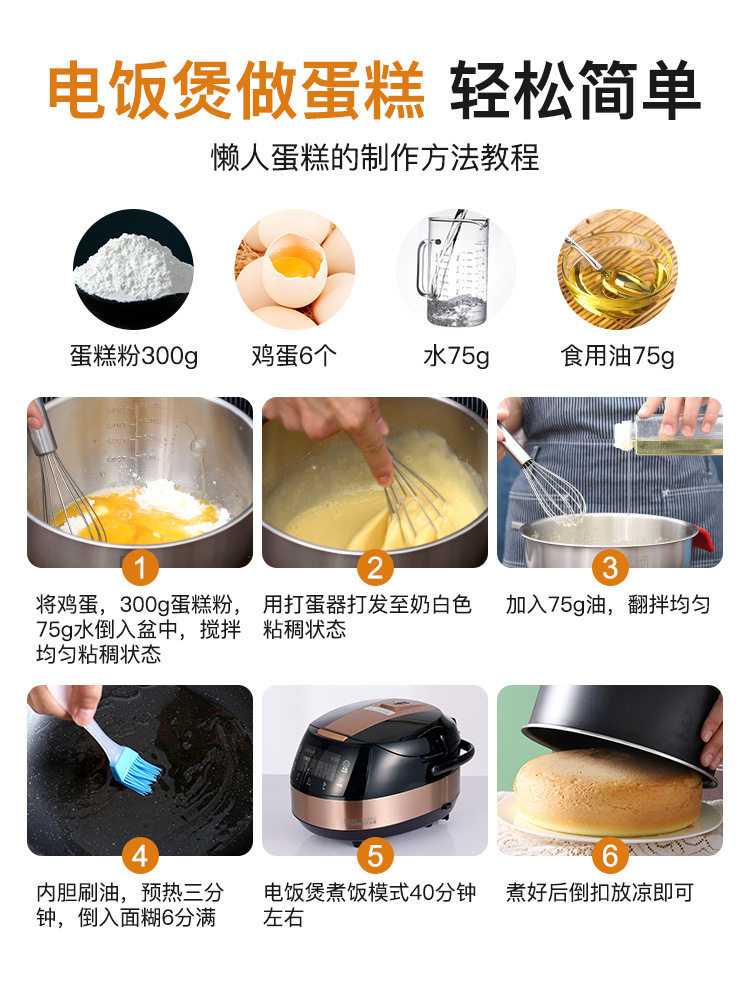 电饭煲做蛋糕 轻松简单

懒人蛋糕的制作方法教程

蛋糕粉300g

鸡蛋6个

水75g

食用油75g

1

将鸡蛋，300g蛋糕粉，75g水倒入盆中，搅拌均匀粘稠状态

2

用打蛋器打发至奶白色粘稠状态

3

加入75g油，翻拌均匀

4

内胆刷油，预热三分钟，倒入面糊6分满

5

电饭煲煮饭模式40分钟左右

6

煮好后倒扣放凉即可