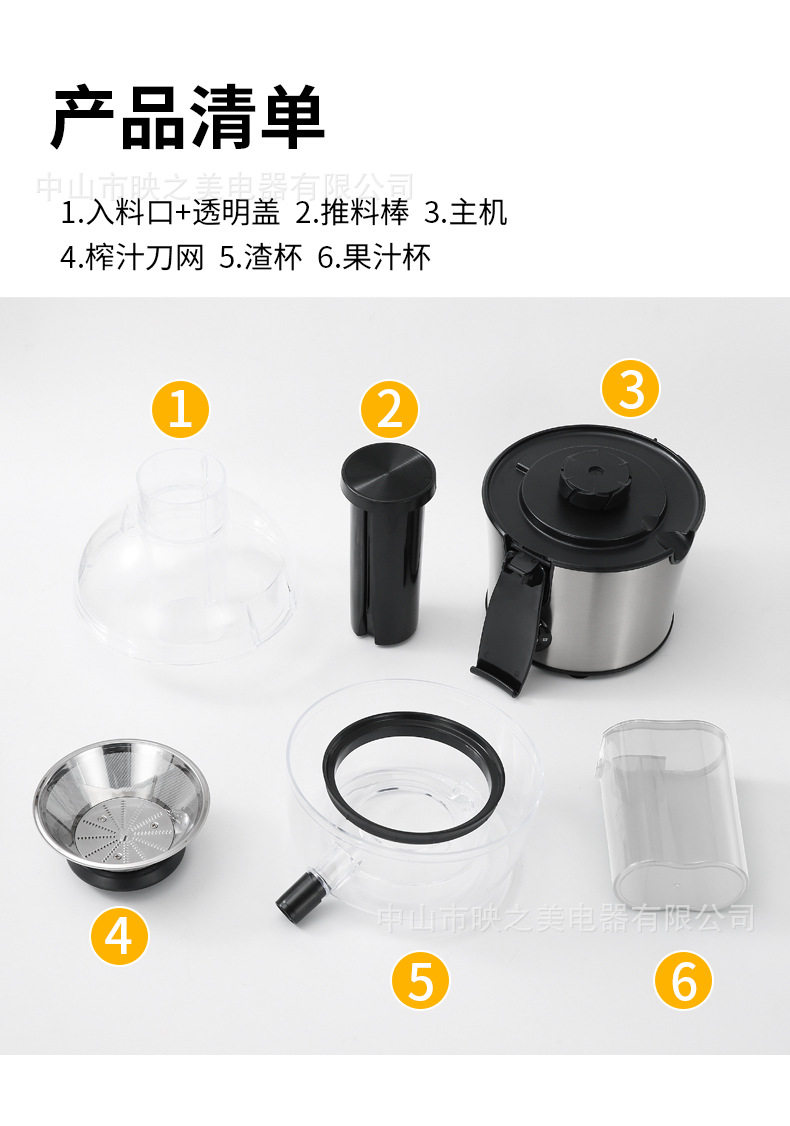 产品清单

中山市映之美电器有限公司

1.入料口+透明盖 2.推料棒 3.主机
4.榨汁刀网 5.渣杯 6.果汁杯

1

2

3

4

中山市映之美电器有限公司

5

6