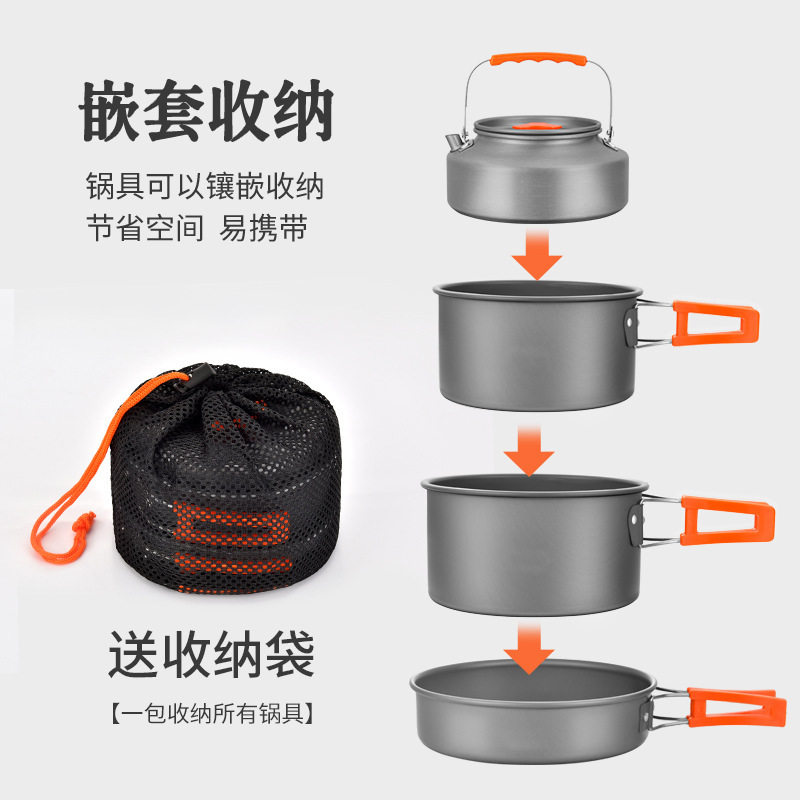 嵌套收纳

锅具可以镶嵌收纳
节省空间 易携带

送收纳袋

【一包收纳所有锅具】