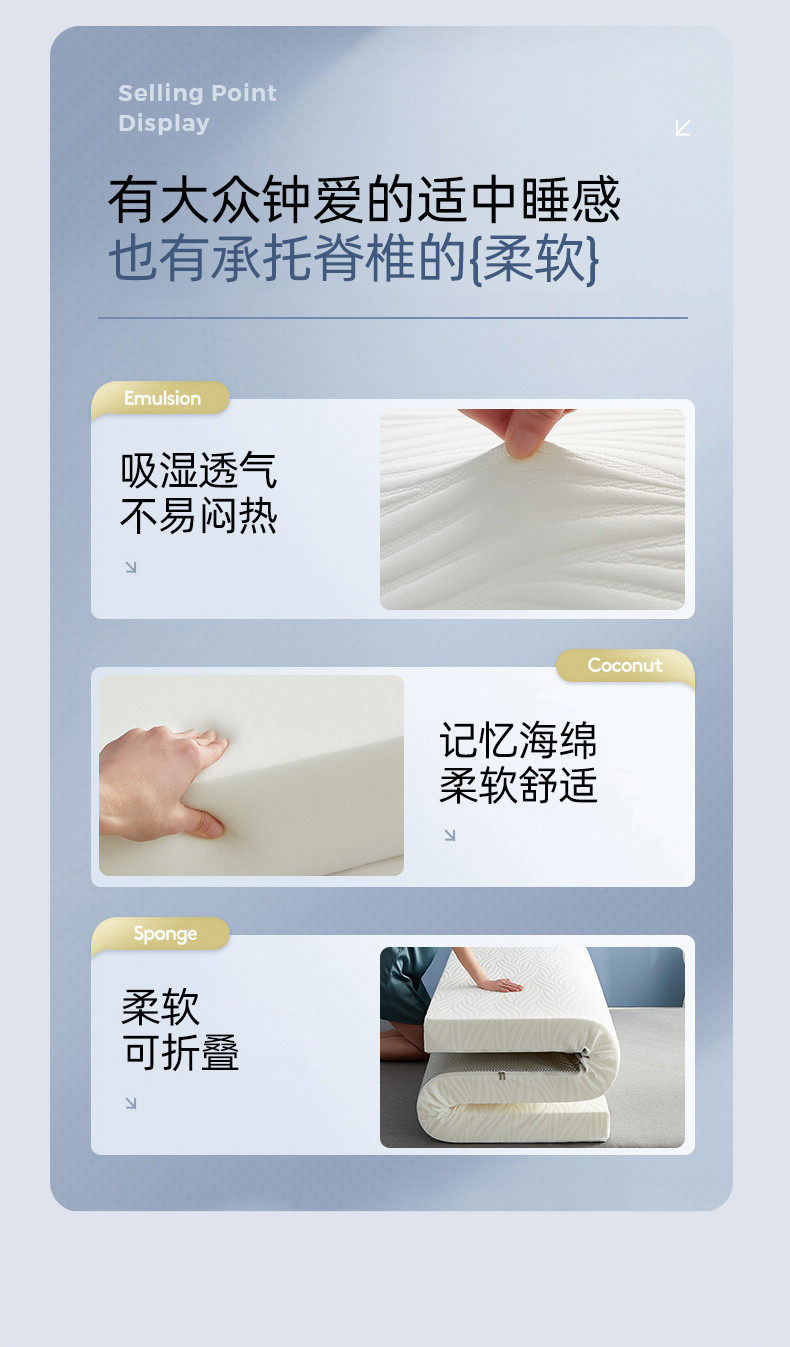 Selling Point
Display

有大众钟爱的适中睡感
也有承托脊椎的{柔软}

Emulsion

吸湿透气
不易闷热

Coconut

记忆海绵
柔软舒适

Sponge

柔软
可折叠