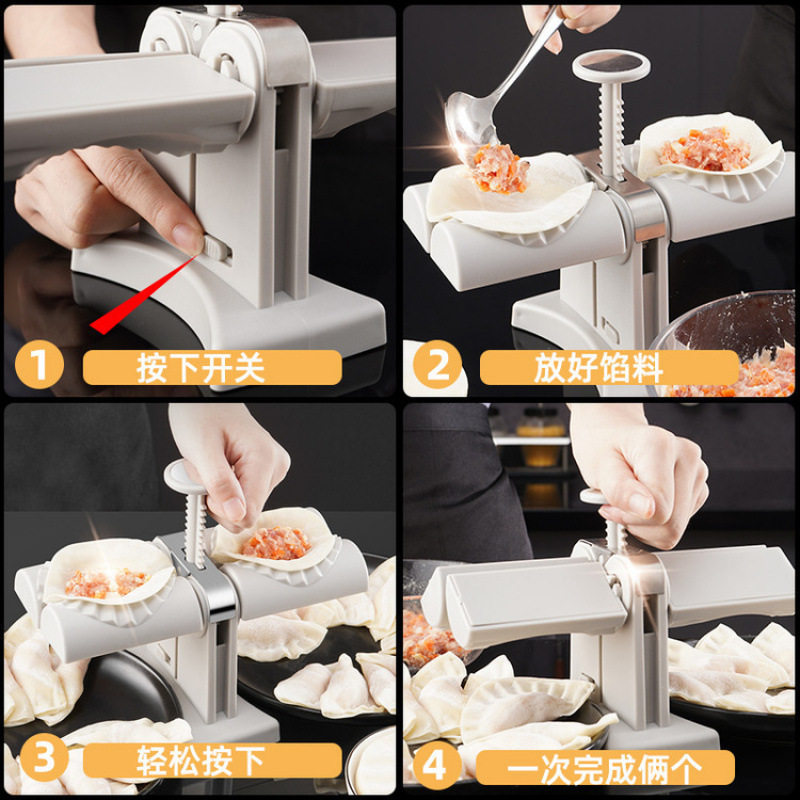 1 按下开关

2 放好馅料

3 轻松按下

4 一次完成俩个