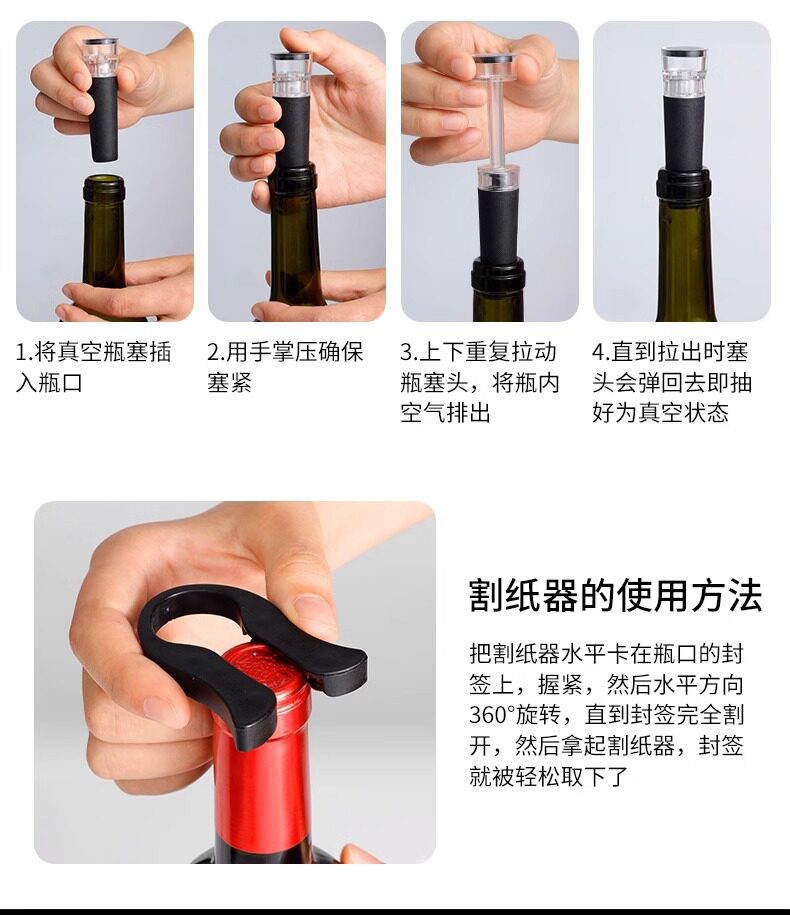 1.将真空瓶塞插入瓶口

2.用手掌压确保塞紧

3.上下重复拉动瓶塞头，将瓶内空气排出

4.直到拉出时塞头会弹回去即抽好为真空状态

割纸器的使用方法

把割纸器水平卡在瓶口的封签上，握紧，然后水平方向360°旋转，直到封签完全割开，然后拿起割纸器，封签就被轻松取下了