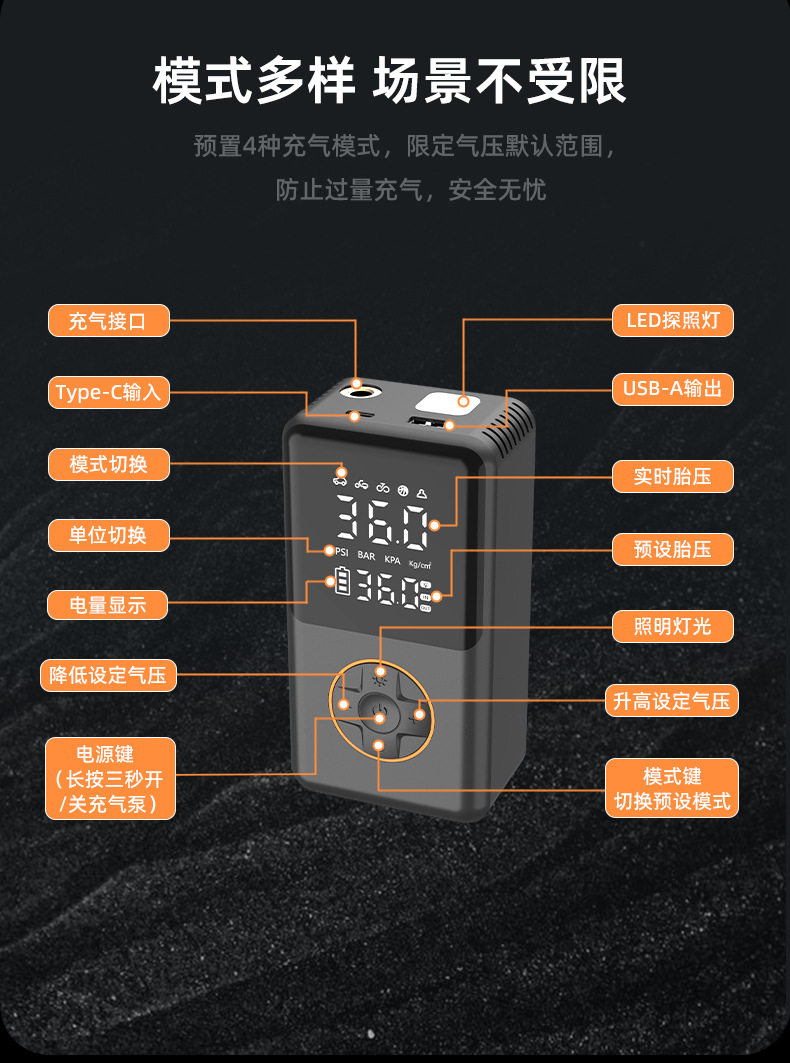 模式多样 场景不受限

预置4种充气模式，限定气压默认范围，
防止过量充气，安全无忧

充气接口
Type-C输入
模式切换
单位切换
电量显示
降低设定气压
电源键
（长按三秒开
/关充气泵）

LED探照灯
USB-A输出
实时胎压
预设胎压
照明灯光
升高设定气压
模式键
切换预设模式

36.0
PSI BAR KPA Kg/cm²
36.0