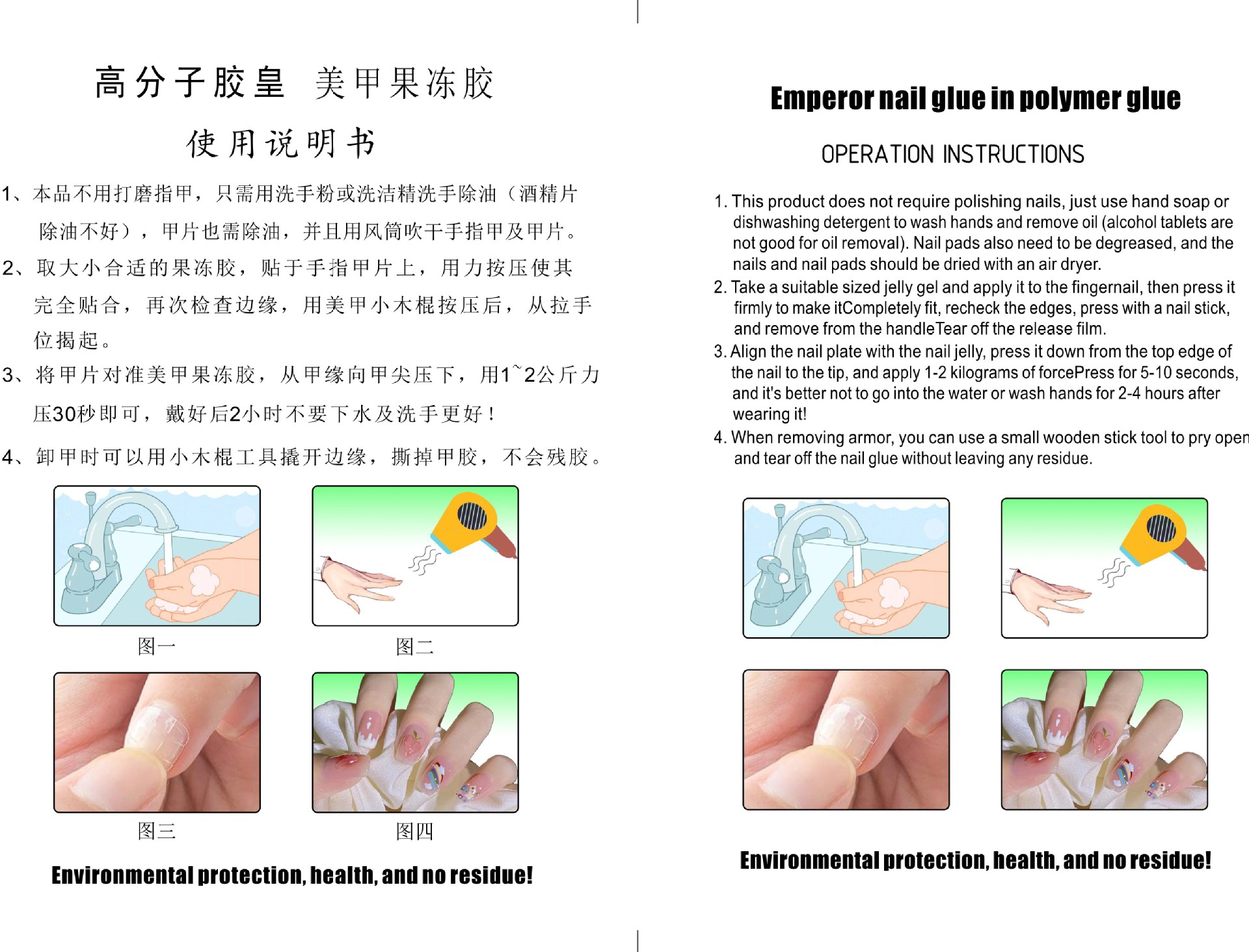 高分子胶皇 美甲果冻胶

使用说明书

1、本品不用打磨指甲，只需用洗手粉或洗洁精洗手除油（酒精片除油不好），甲片也需除油，并且用风筒吹干手指甲及甲片。

2、取大小合适的果冻胶，贴于手指甲片上，用力按压使其完全贴合，再次检查边缘，用美甲小木棍按压后，从拉手位揭起。

3、将甲片对准美甲果冻胶，从甲缘向甲尖压下，用1~2公斤力压30秒即可，戴好后2小时不要下水及洗手更好！

4、卸甲时可以用小木棍工具撬开边缘，撕掉甲胶，不会残胶。

图一

图二

图三

图四

Environmental protection, health, and no residue!

Emperor nail glue in polymer glue

OPERATION INSTRUCTIONS

1. This product does not require polishing nails, just use hand soap or dishwashing detergent to wash hands and remove oil (alcohol tablets are not good for oil removal). Nail pads also need to be degreased, and the nails and nail pads should be dried with an air dryer.

2. Take a suitable sized jelly gel and apply it to the fingernail, then press it firmly to make itCompletely fit, recheck the edges, press with a nail stick, and remove from the handleTear off the release film.

3. Align the nail plate with the nail jelly, press it down from the top edge of the nail to the tip, and apply 1-2 kilograms of forcePress for 5-10 seconds, and it's better not to go into the water or wash hands for 2-4 hours after wearing it!

4. When removing armor, you can use a small wooden stick tool to pry open and tear off the nail glue without leaving any residue.

Environmental protection, health, and no residue!