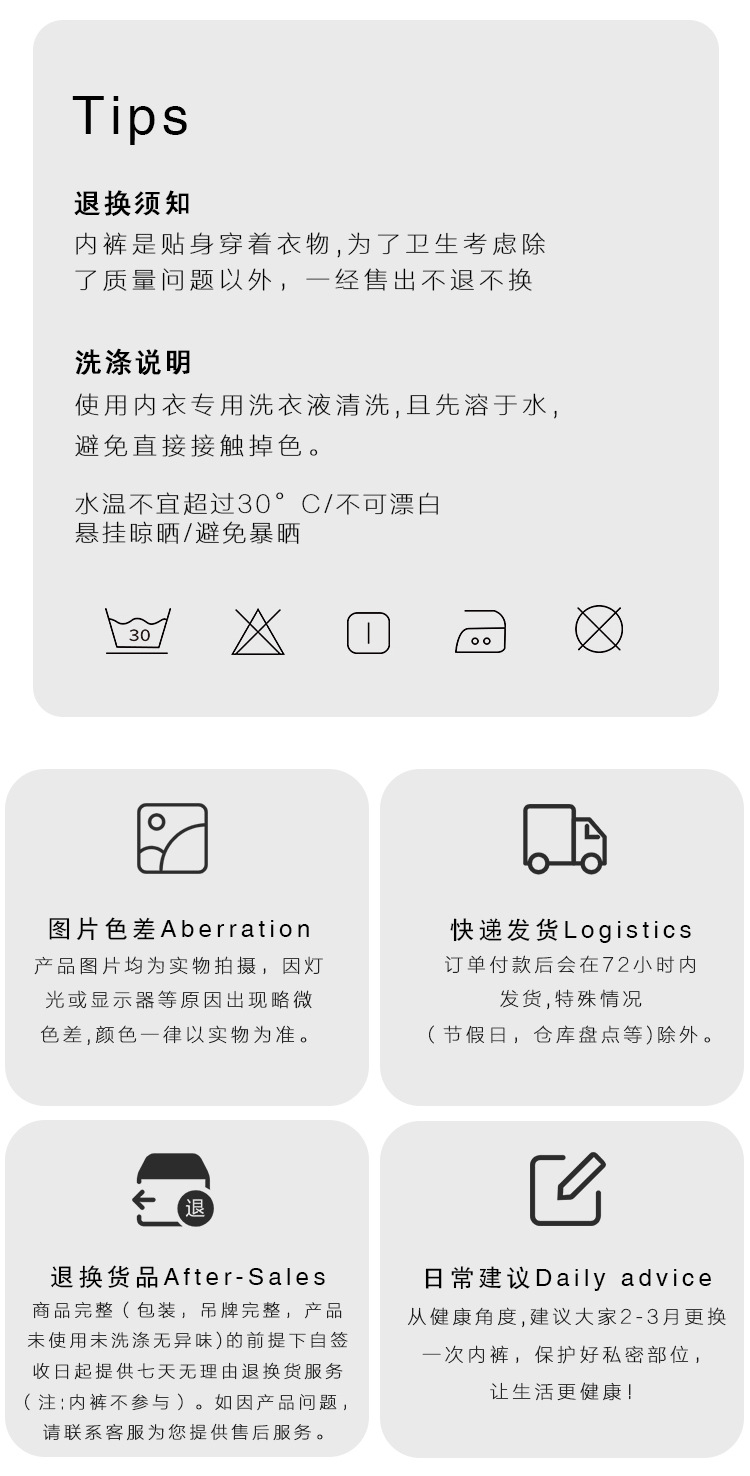 Tips

退换须知
内裤是贴身穿着衣物,为了卫生考虑除了质量问题以外，一经售出不退不换

洗涤说明
使用内衣专用洗衣液清洗,且先溶于水,避免直接接触掉色。

水温不宜超过30°C/不可漂白
悬挂晾晒/避免暴晒

30

图片色差Aberration
产品图片均为实物拍摄，因灯光或显示器等原因出现略微色差,颜色一律以实物为准。

快递发货Logistics
订单付款后会在72小时内发货,特殊情况（节假日，仓库盘点等)除外。

退

退换货品After-Sales
商品完整（包装，吊牌完整，产品未使用未洗涤无异味)的前提下自签收日起提供七天无理由退换货服务（注:内裤不参与）。如因产品问题，请联系客服为您提供售后服务。

日常建议Daily advice
从健康角度,建议大家2-3月更换一次内裤，保护好私密部位，让生活更健康!