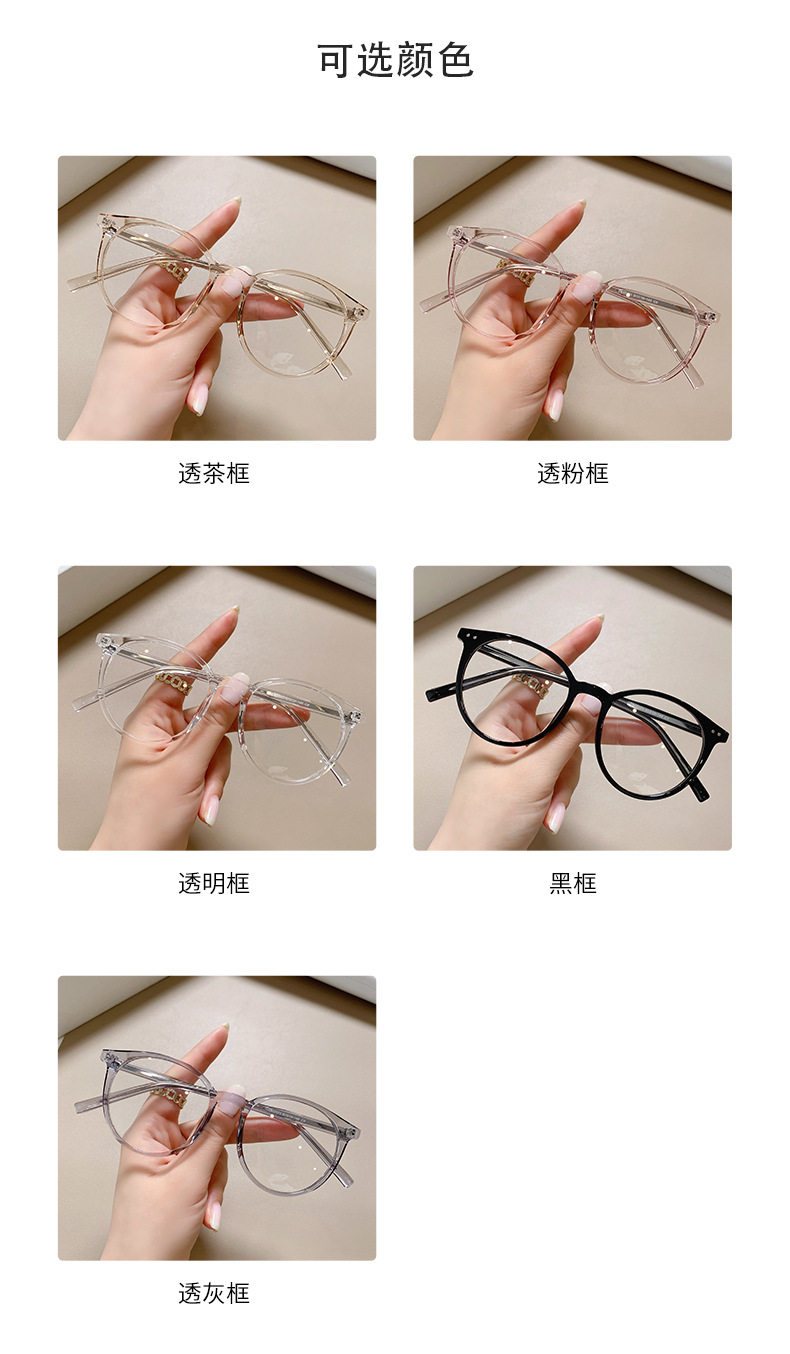 可选颜色

透茶框

透粉框

透明框

黑框

透灰框