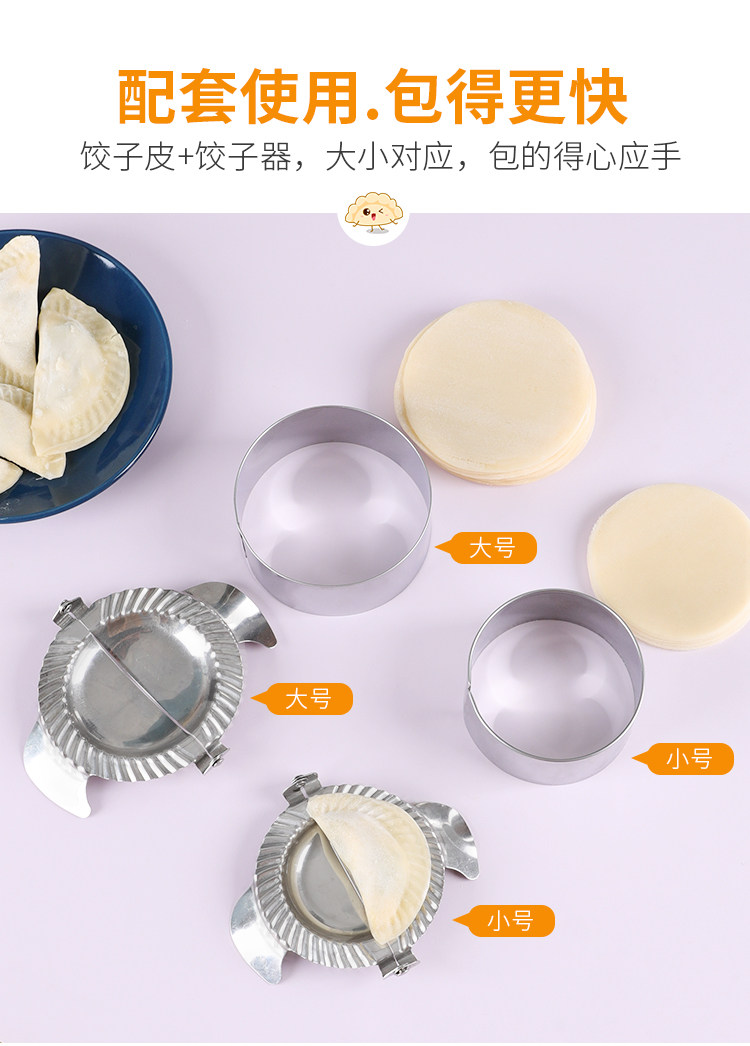 配套使用.包得更快

饺子皮+饺子器，大小对应，包的得心应手

大号

大号

小号

小号