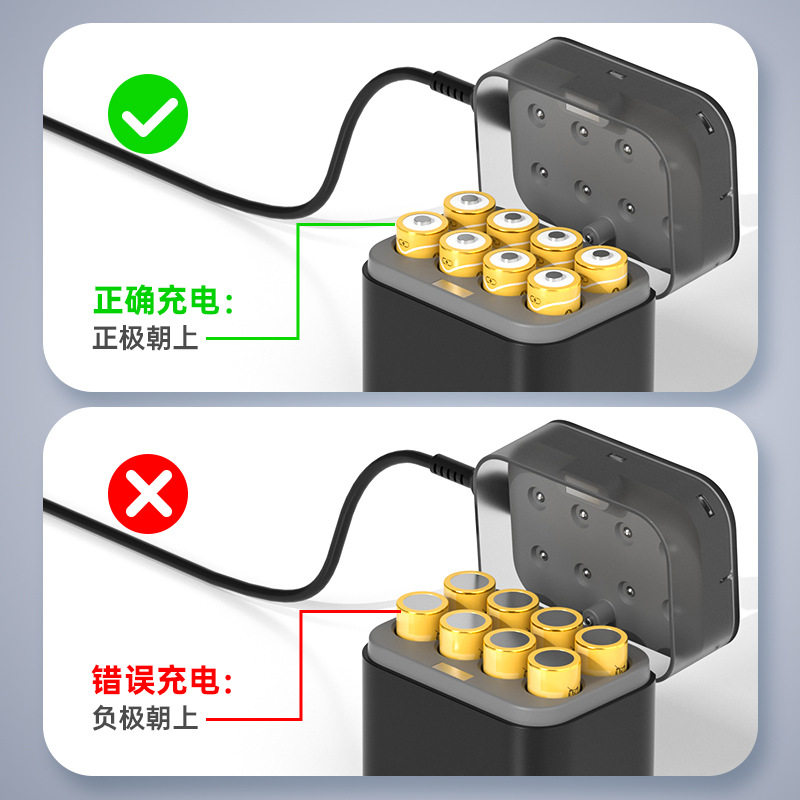 正确充电:
正极朝上

错误充电:
负极朝上