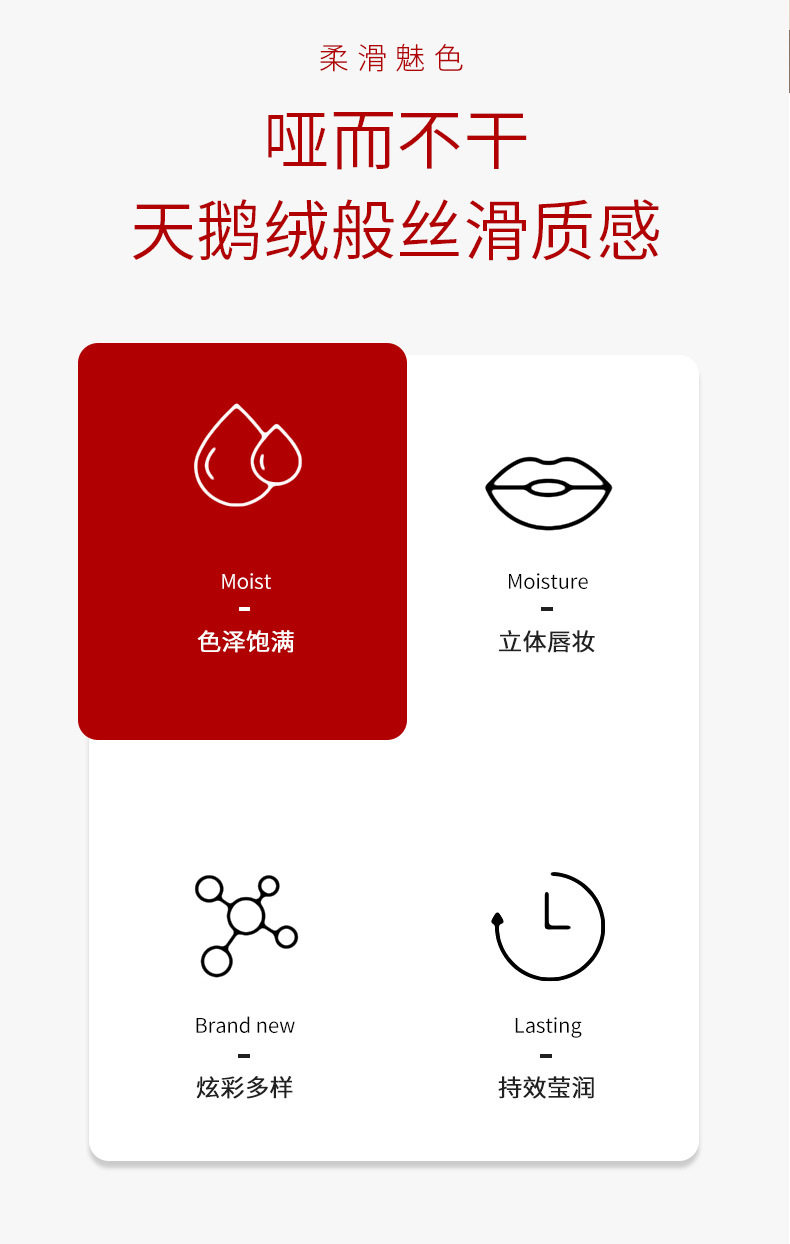 柔滑魅色

哑而不干

天鹅绒般丝滑质感

Moist

-

色泽饱满

Moisture

-

立体唇妆

Brand new

-

炫彩多样

Lasting

-

持效莹润