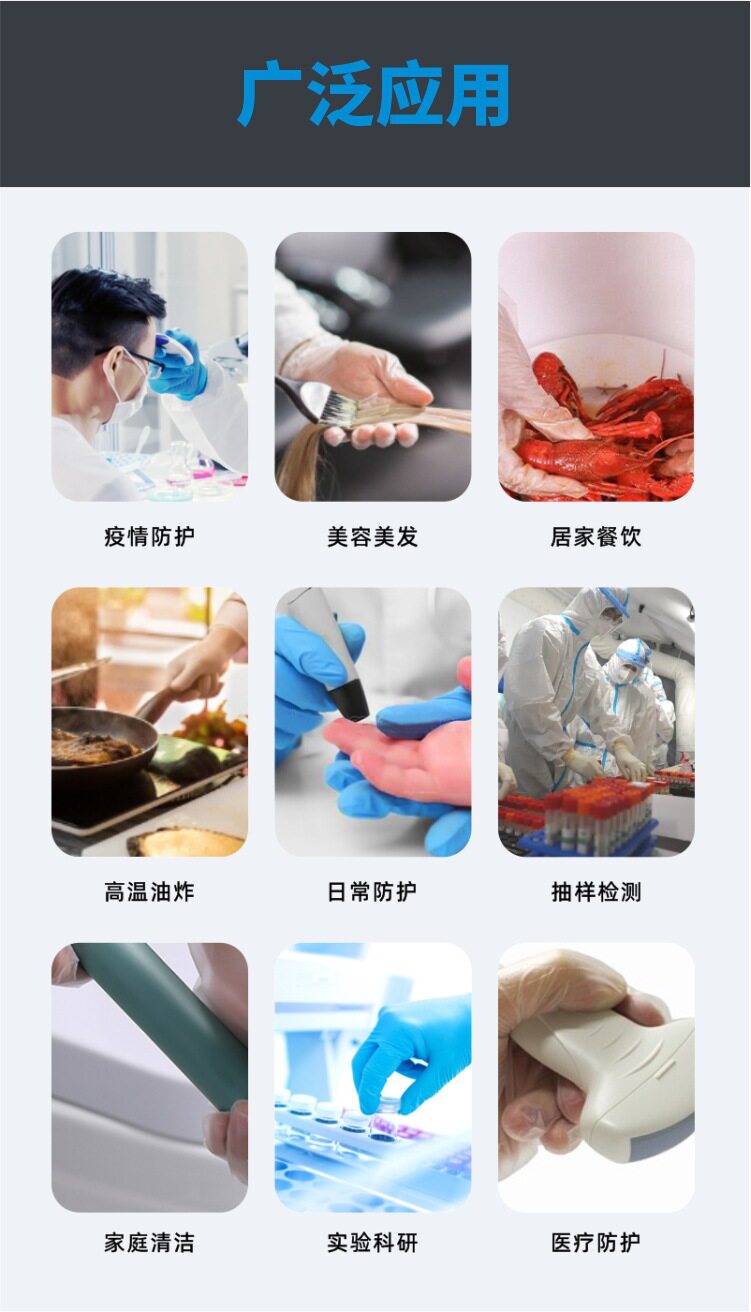 广泛应用

疫情防护

美容美发

居家餐饮

高温油炸

日常防护

抽样检测

家庭清洁

实验科研

医疗防护