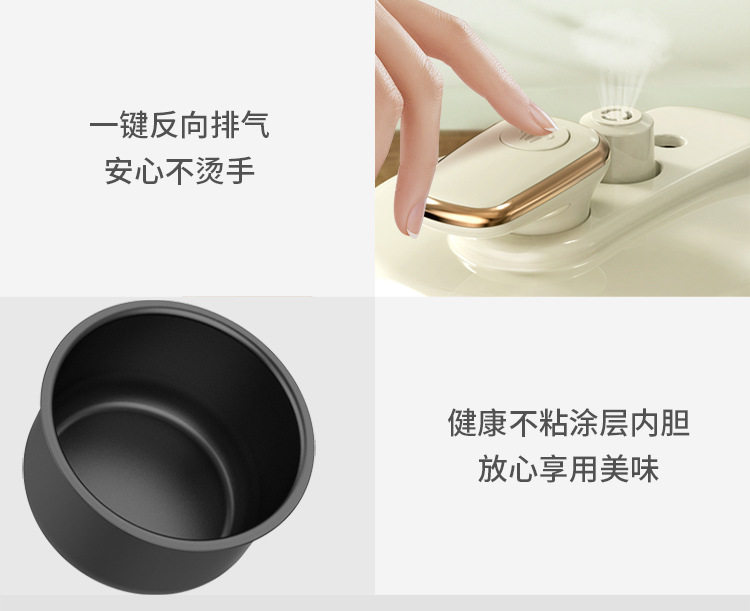 一键反向排气
安心不烫手

健康不粘涂层内胆
放心享用美味