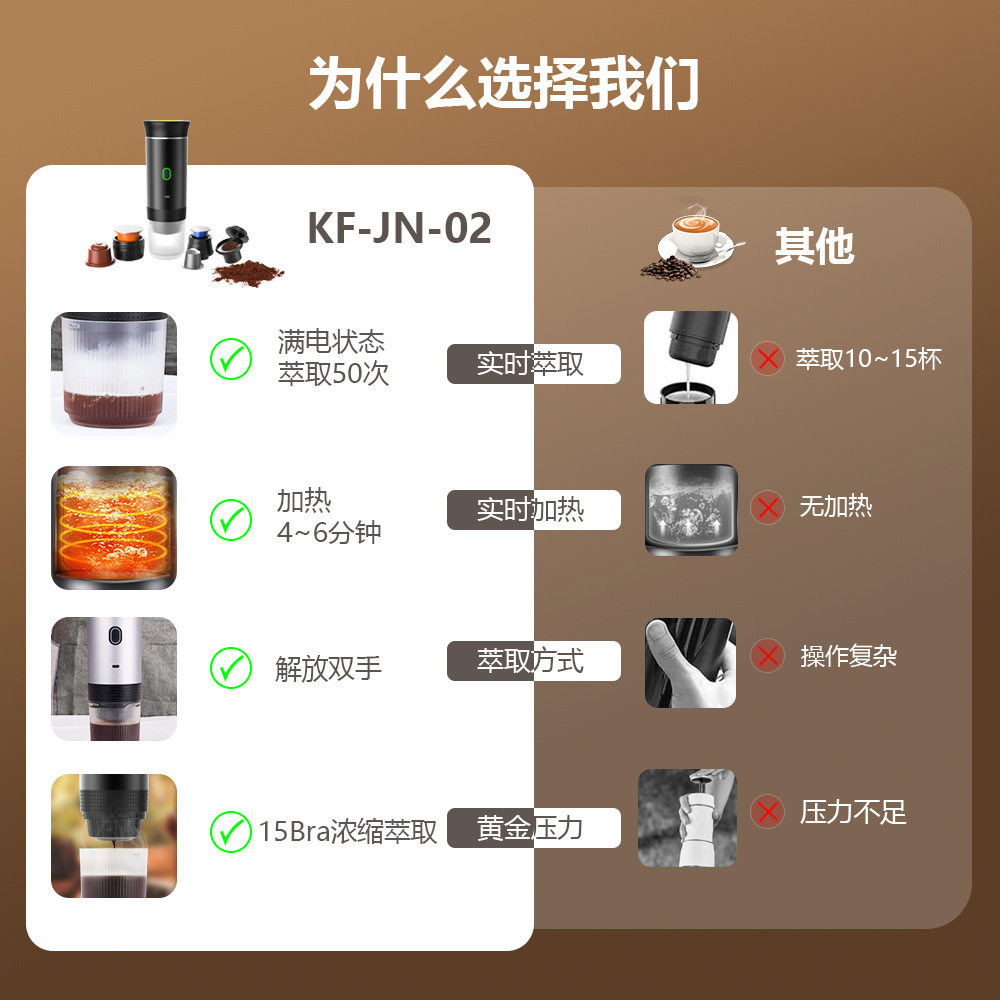 为什么选择我们

KF-JN-02

其他

满电状态
萃取50次

实时萃取

萃取10~15杯

加热
4~6分钟

实时加热

无加热

解放双手

萃取方式

操作复杂

15Bra浓缩萃取

黄金压力

压力不足