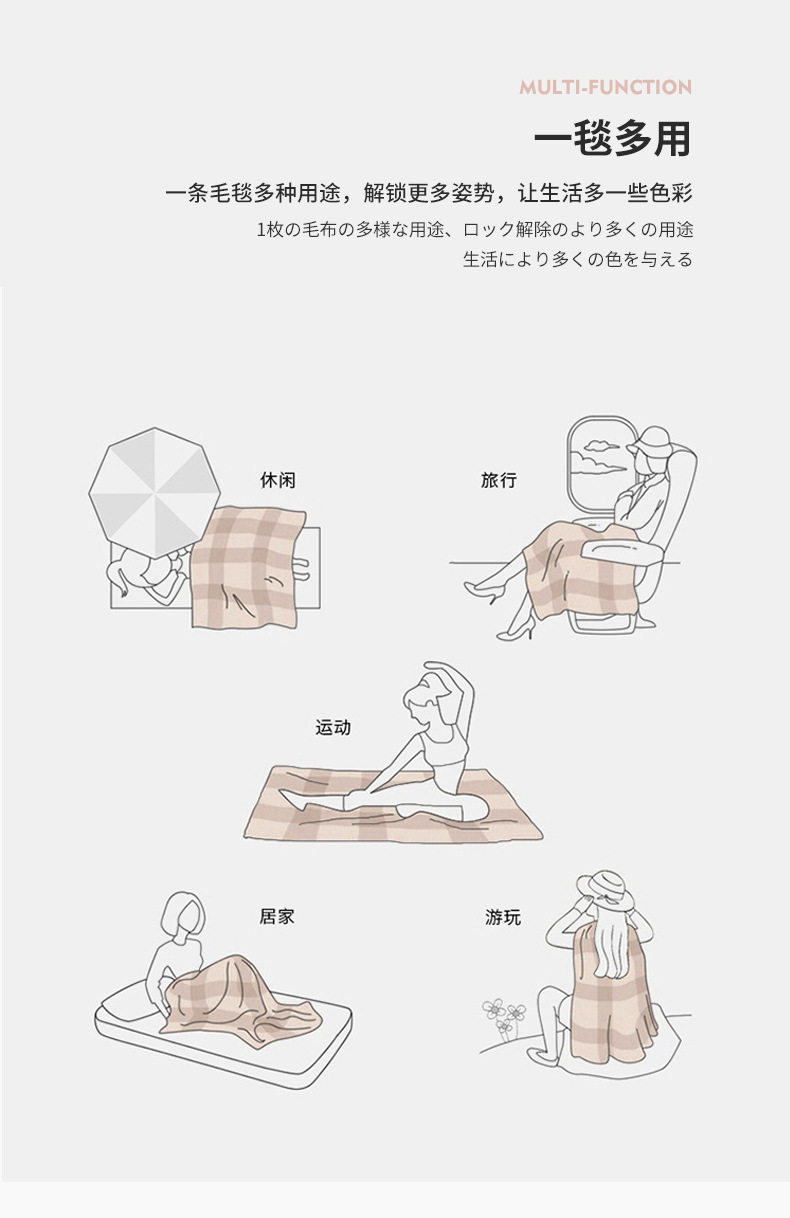 MULTI-FUNCTION

一毯多用

一条毛毯多种用途，解锁更多姿势，让生活多一些色彩

1枚の毛布の多様な用途、ロック解除のより多くの用途
生活により多くの色を与える

休闲

旅行

运动

居家

游玩