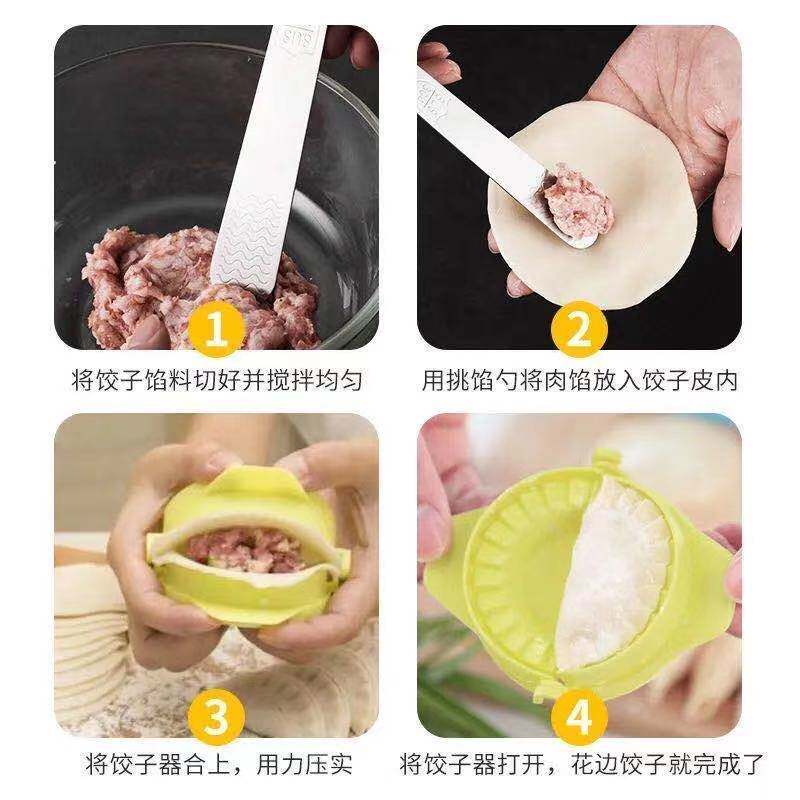 1
将饺子馅料切好并搅拌均匀

2
用挑馅勺将肉馅放入饺子皮内

3
将饺子器合上，用力压实

4
将饺子器打开，花边饺子就完成了