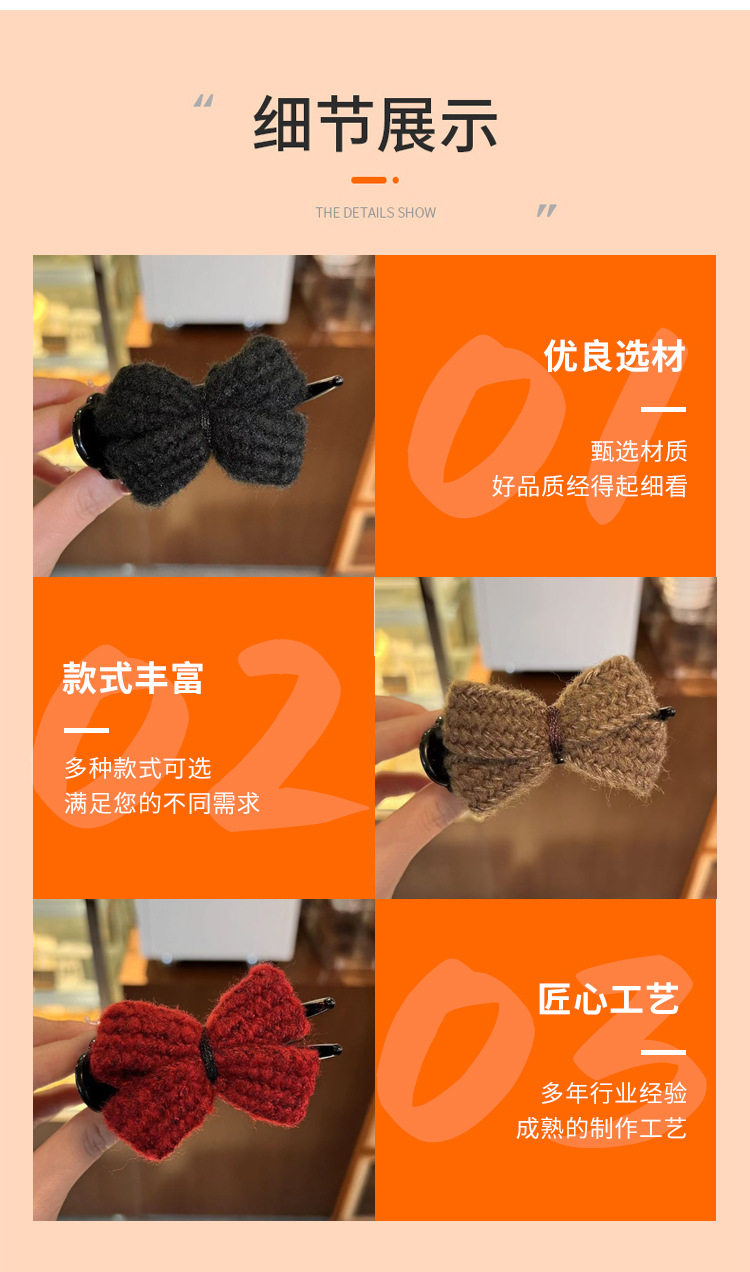 “ 细节展示

THE DETAILS SHOW ”

01
优良选材

甄选材质
好品质经得起细看

02
款式丰富

多种款式可选
满足您的不同需求

03
匠心工艺

多年行业经验
成熟的制作工艺