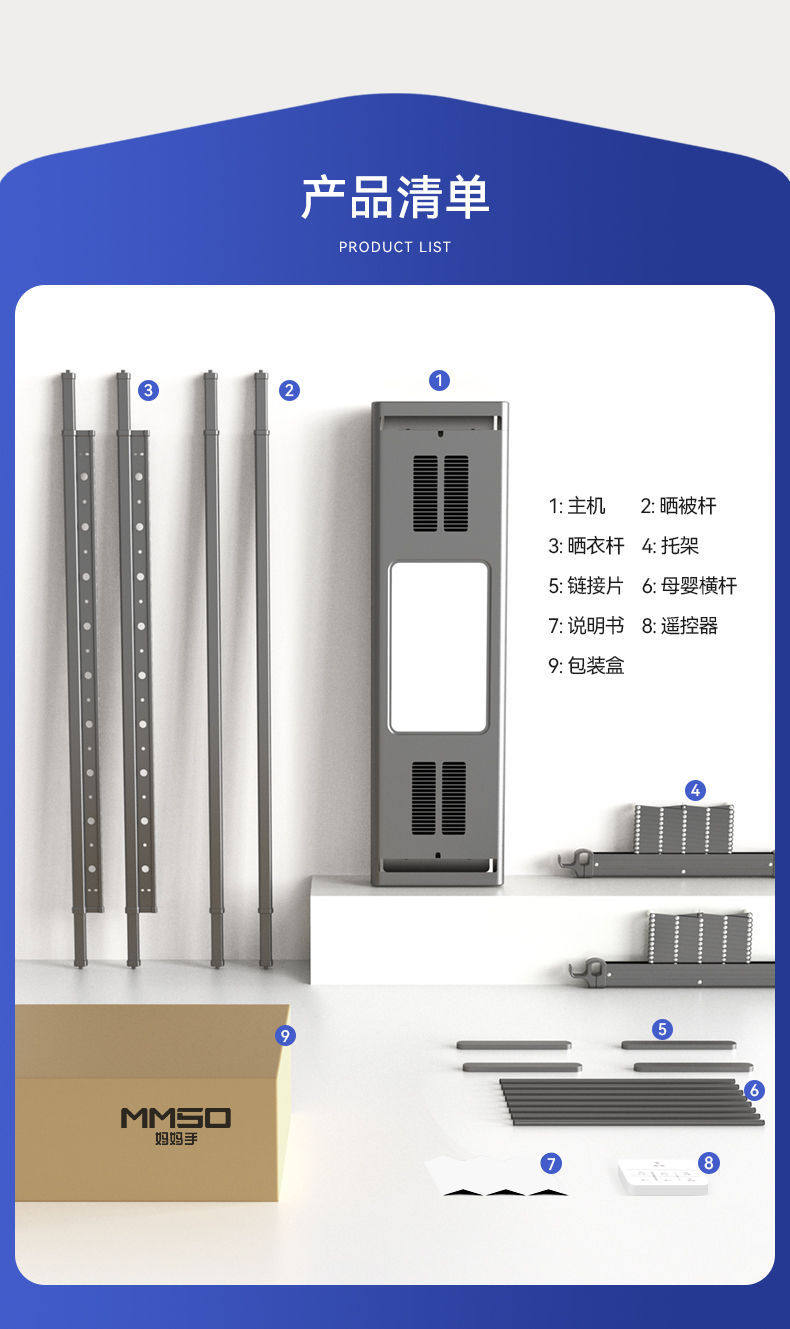 产品清单
PRODUCT LIST

3
2
1

1: 主机　2: 晒被杆
3: 晒衣杆　4: 托架
5: 链接片　6: 母婴横杆
7: 说明书　8: 遥控器
9: 包装盒

4
9
5
6
MMSO
妈妈手
7
8