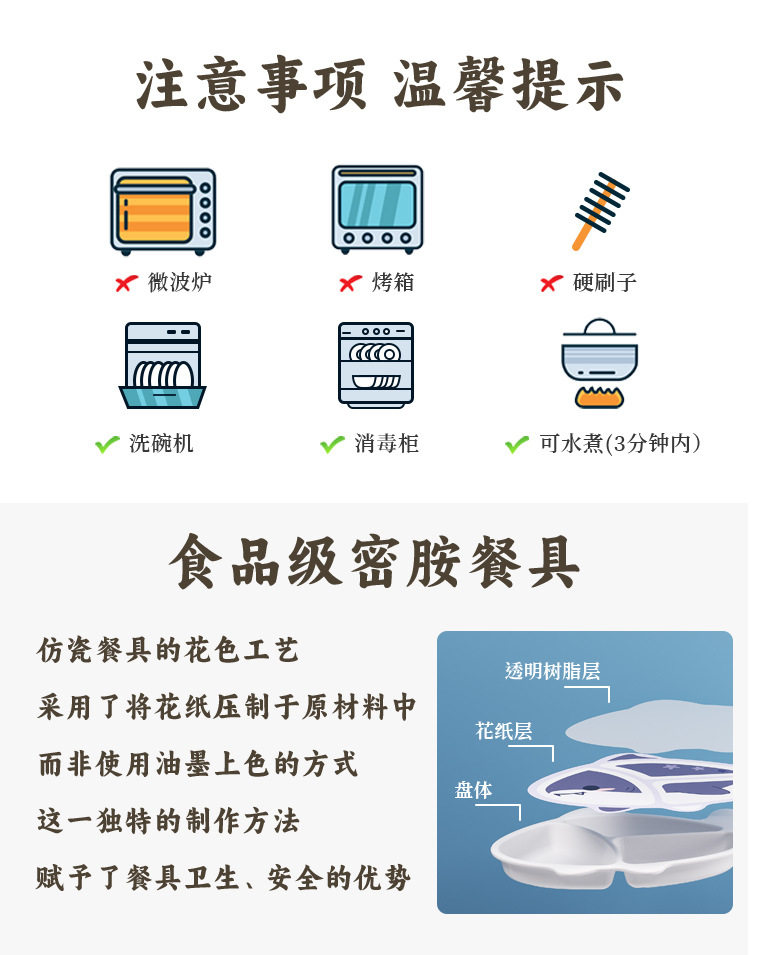 注意事项 温馨提示

微波炉

烤箱

硬刷子

洗碗机

消毒柜

可水煮(3分钟内)

食品级密胺餐具

仿瓷餐具的花色工艺
采用了将花纸压制于原材料中
而非使用油墨上色的方式
这一独特的制作方法
赋予了餐具卫生、安全的优势

透明树脂层

花纸层

盘体