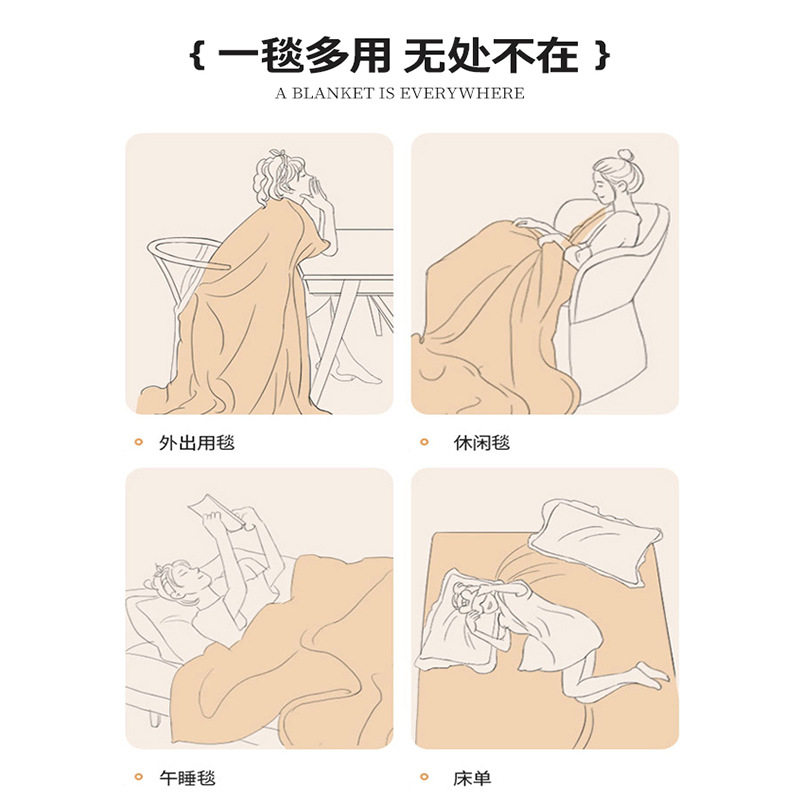 { 一毯多用 无处不在 }
A BLANKET IS EVERYWHERE

外出用毯

休闲毯

午睡毯

床单