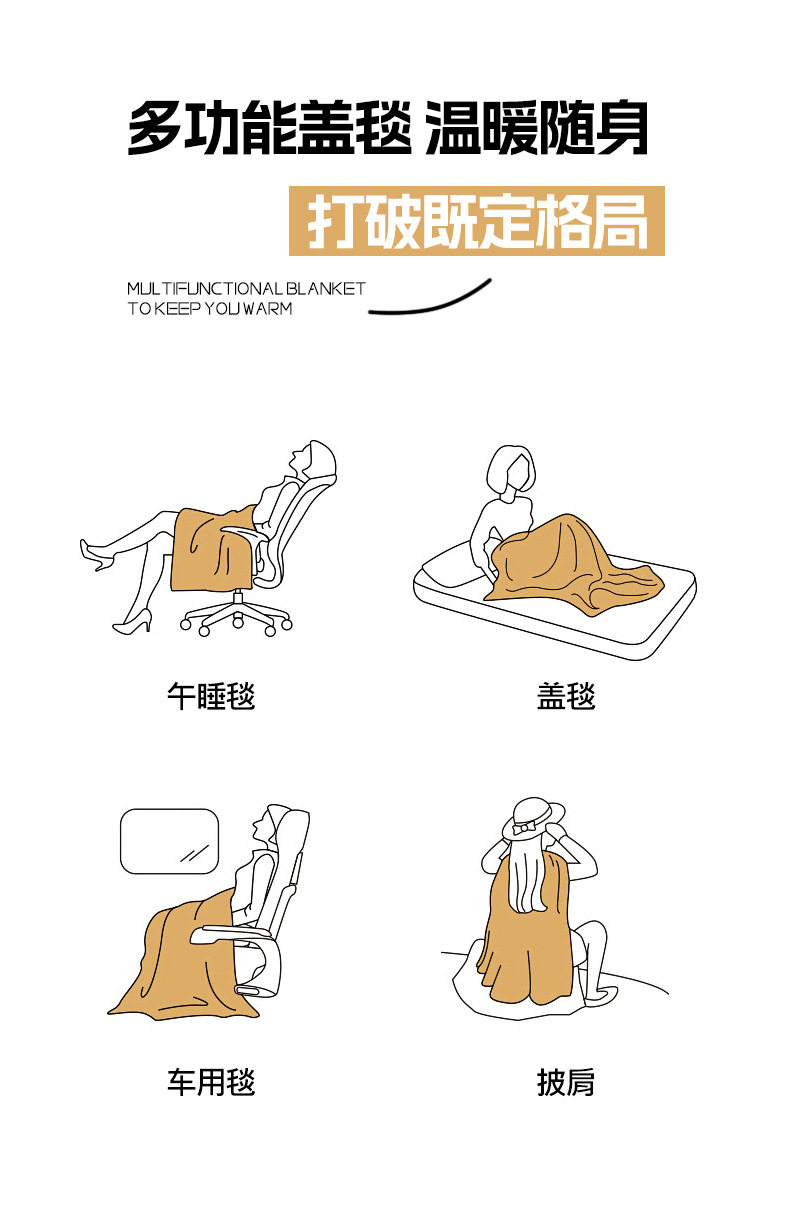 多功能盖毯 温暖随身

打破既定格局

MULTIFUNCTIONAL BLANKET
TO KEEP YOU WARM

午睡毯

盖毯

车用毯

披肩