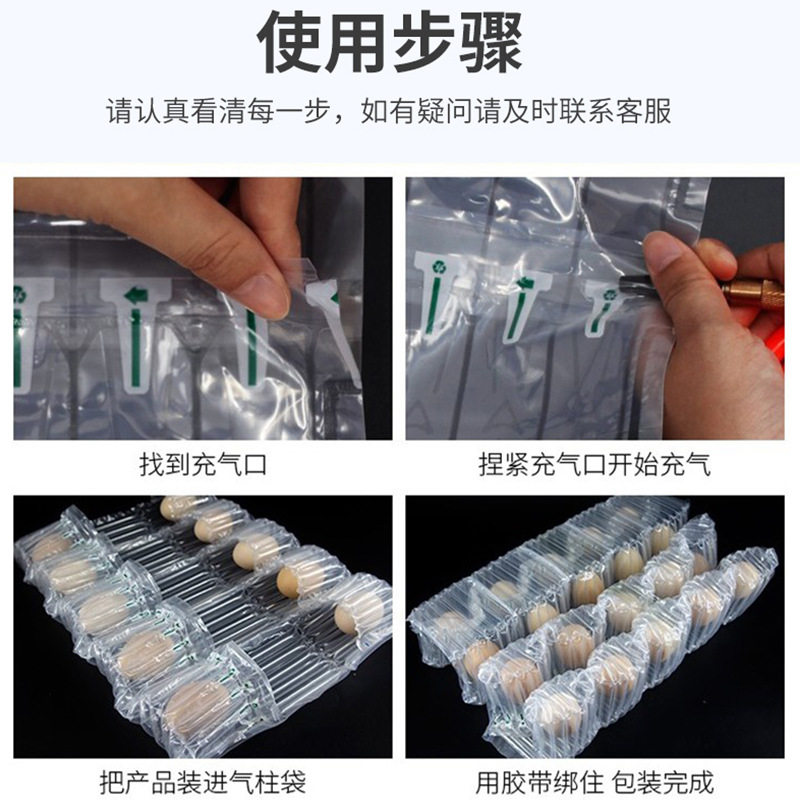 使用步骤

请认真看清每一步，如有疑问请及时联系客服

找到充气口

捏紧充气口开始充气

把产品装进气柱袋

用胶带绑住 包装完成