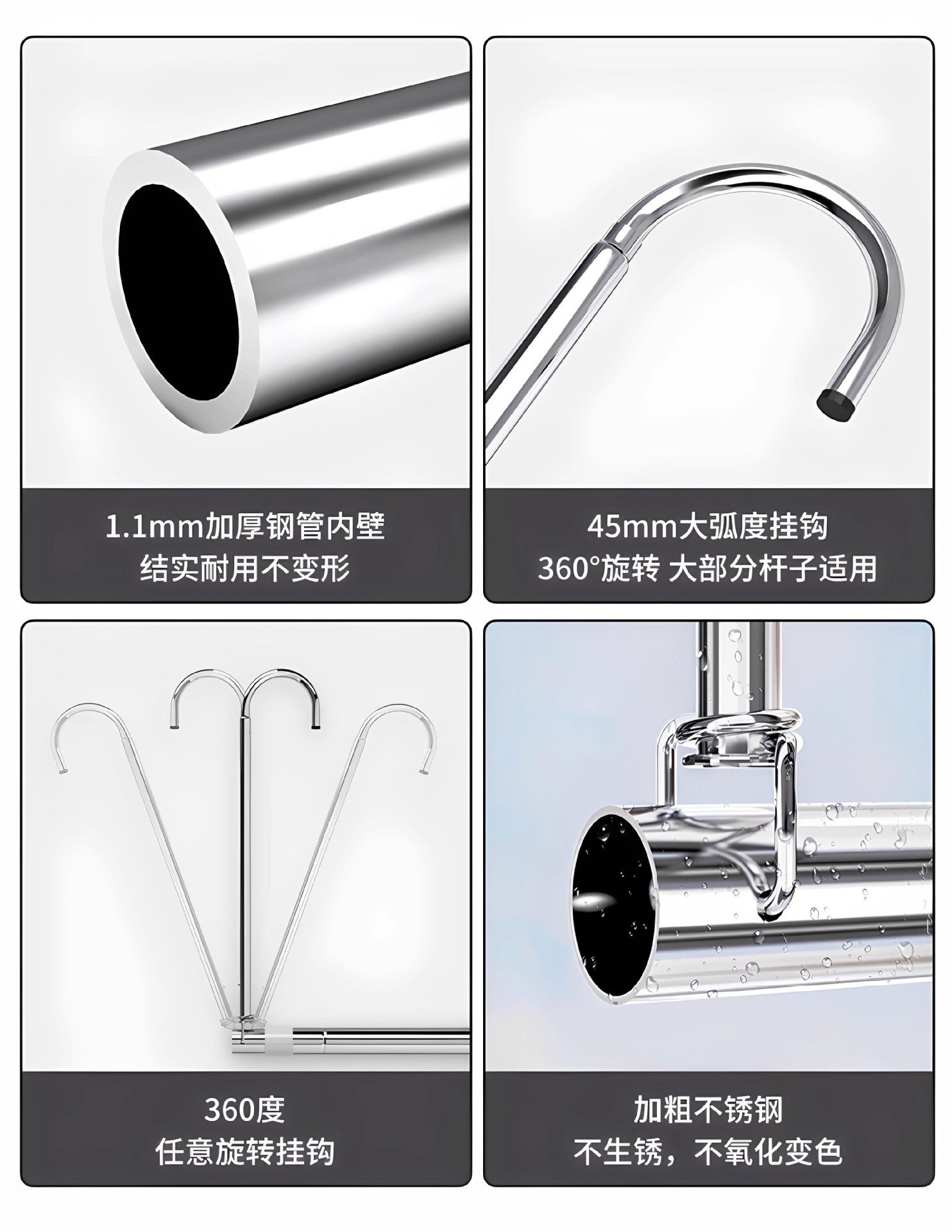 1.1mm加厚钢管内壁
结实耐用不变形

45mm大弧度挂钩
360°旋转 大部分杆子适用

360度
任意旋转挂钩

加粗不锈钢
不生锈，不氧化变色