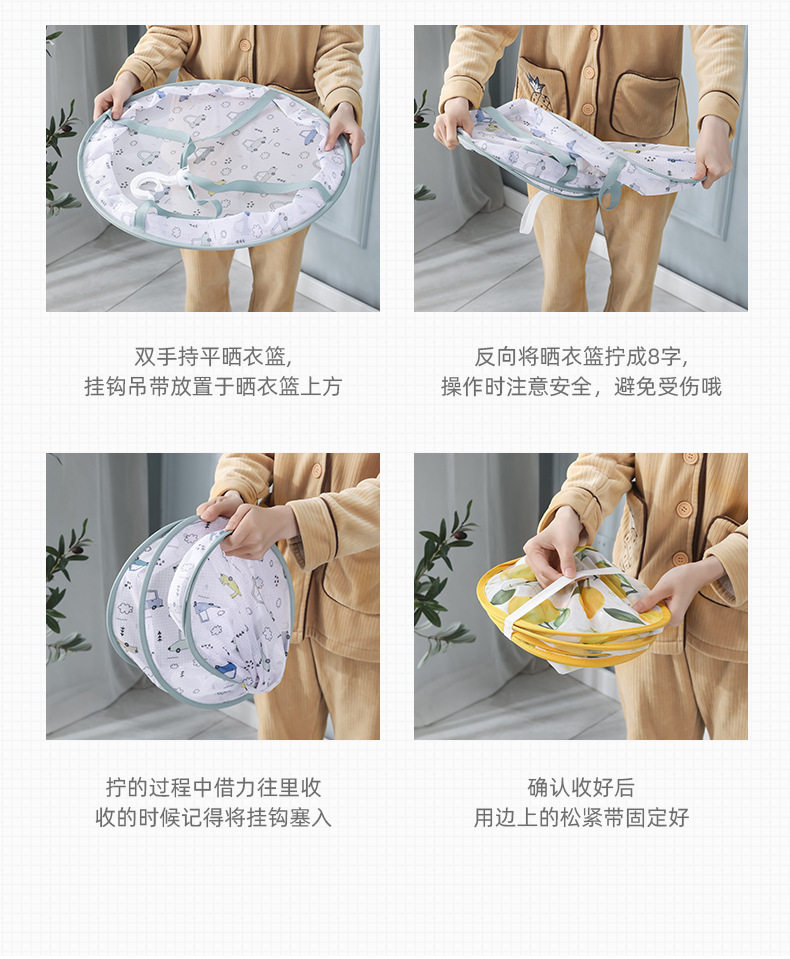 双手持平晒衣篮，
挂钩吊带放置于晒衣篮上方

反向将晒衣篮拧成8字，
操作时注意安全，避免受伤哦

拧的过程中借力往里收
收的时候记得将挂钩塞入

确认收好后
用边上的松紧带固定好