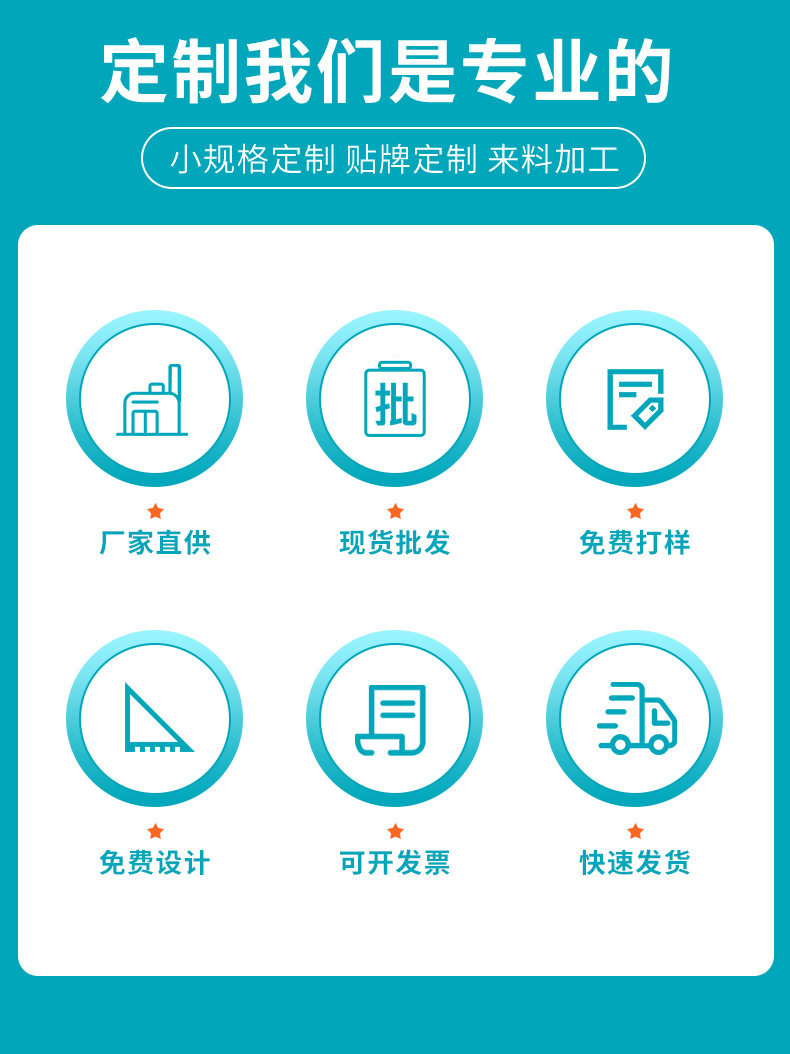 定制我们是专业的

小规格定制 贴牌定制 来料加工

批

厂家直供

现货批发

免费打样

免费设计

可开发票

快速发货