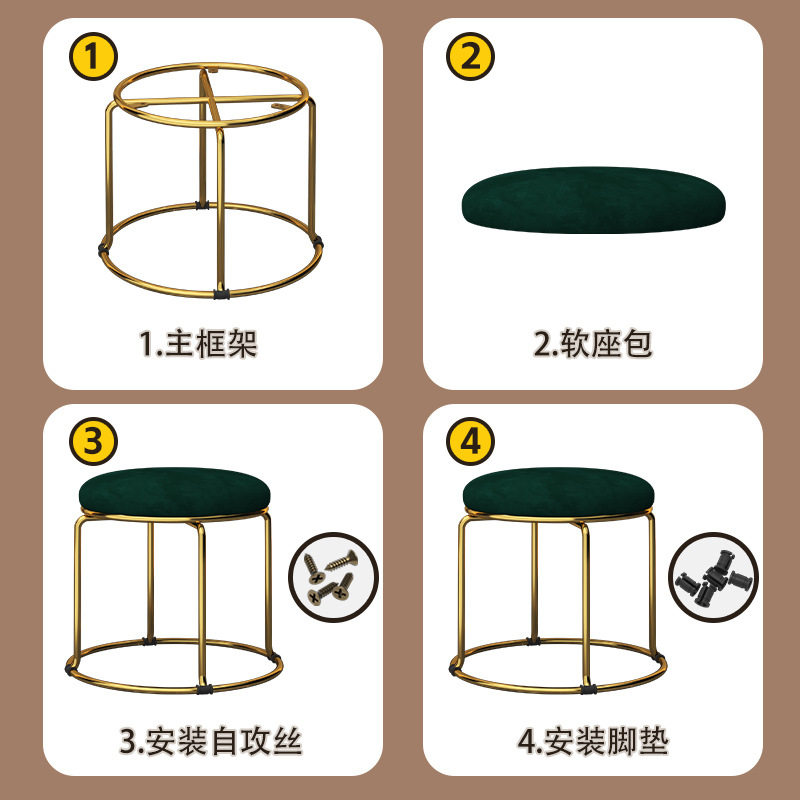 1

1.主框架

2

2.软座包

3

3.安装自攻丝

4

4.安装脚垫