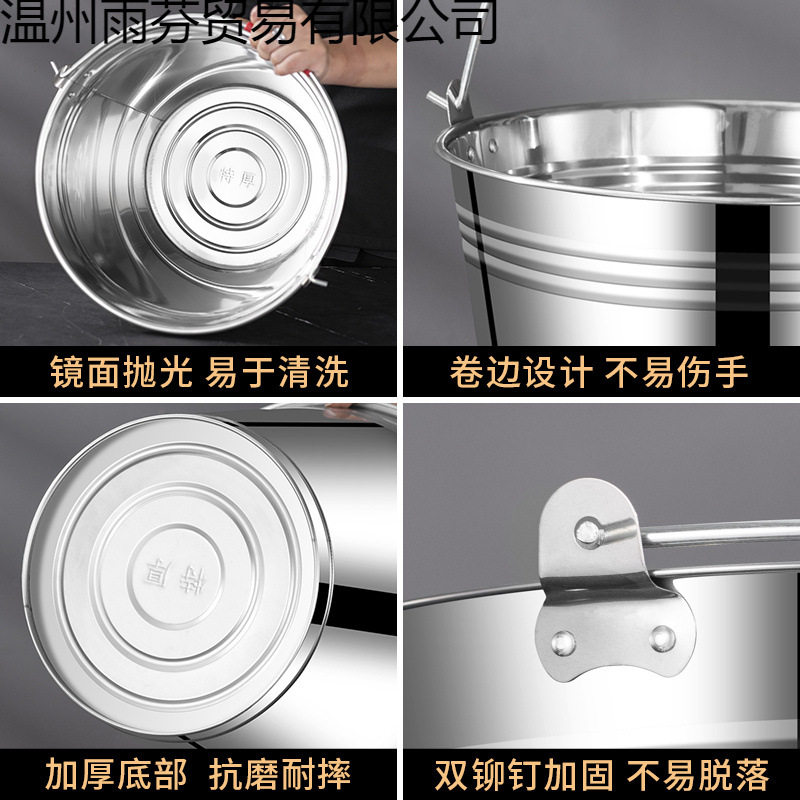 温州雨芬贸易有限公司

特厚

镜面抛光 易于清洗

卷边设计 不易伤手

特厚

加厚底部 抗磨耐摔

双铆钉加固 不易脱落