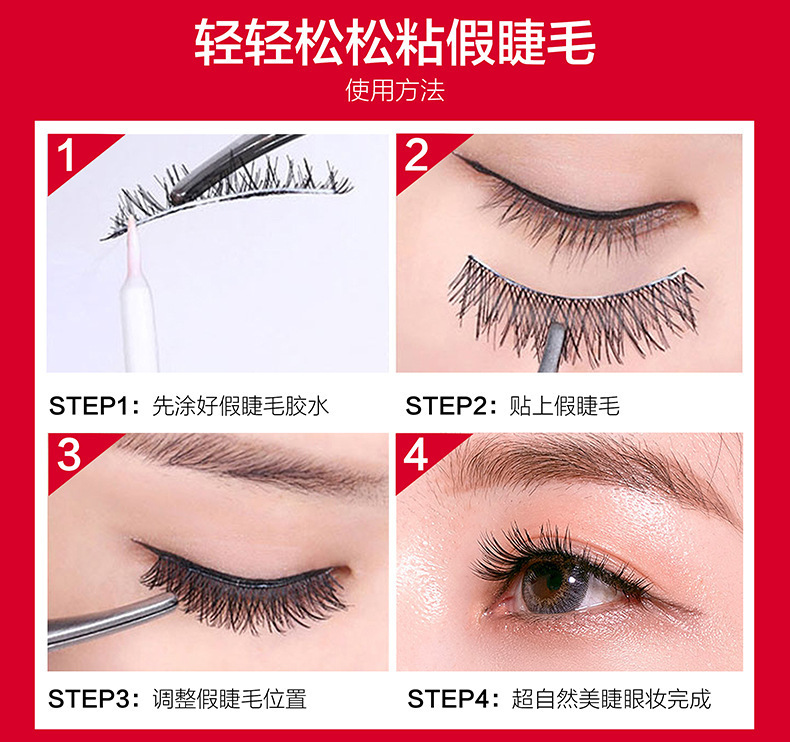 轻轻松松粘假睫毛
使用方法

1

STEP1：先涂好假睫毛胶水

2

STEP2：贴上假睫毛

3

STEP3：调整假睫毛位置

4

STEP4：超自然美睫眼妆完成