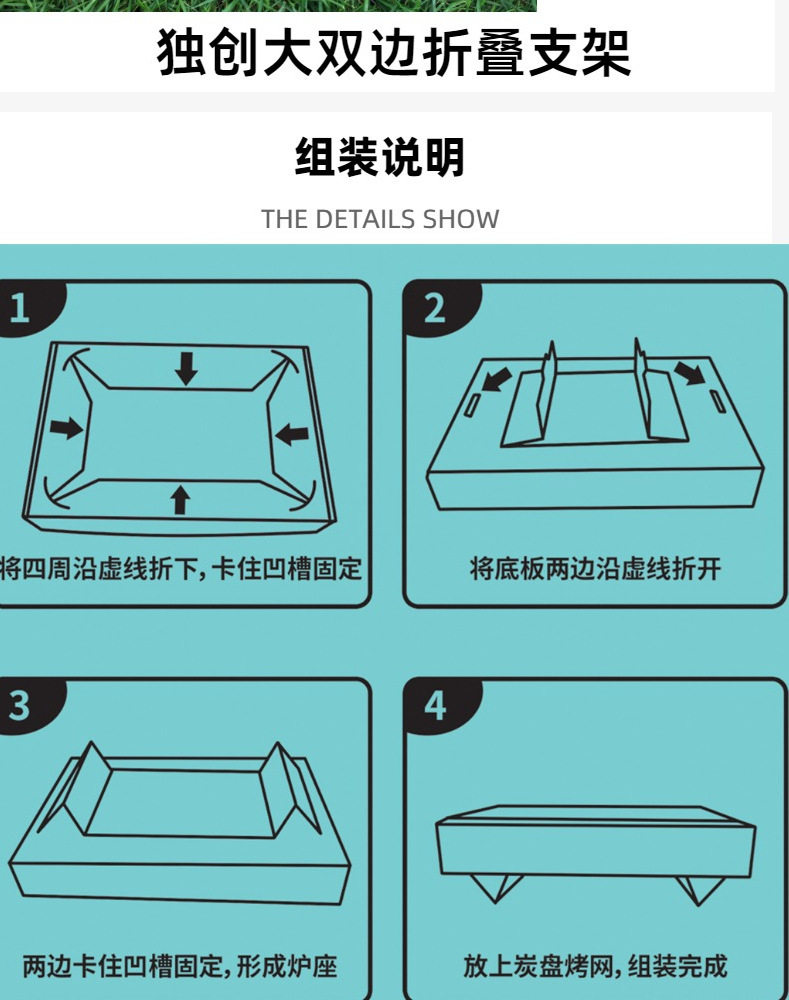 独创大双边折叠支架

组装说明

THE DETAILS SHOW

1

将四周沿虚线折下，卡住凹槽固定

2

将底板两边沿虚线折开

3

两边卡住凹槽固定，形成炉座

4

放上炭盘烤网，组装完成