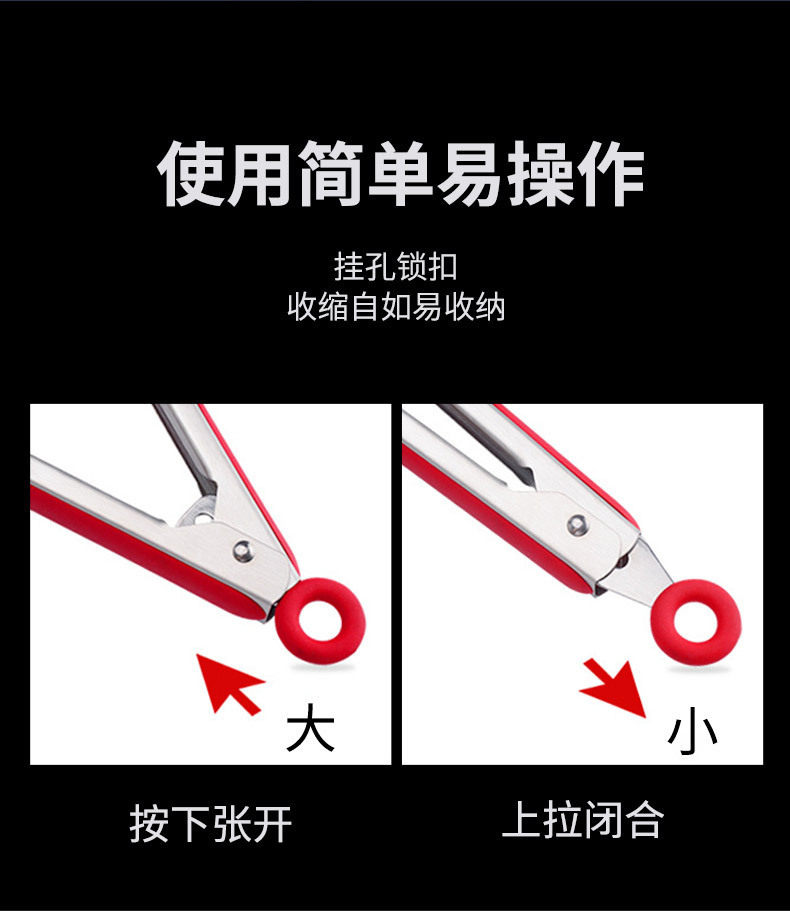 使用简单易操作

挂孔锁扣
收缩自如易收纳

大

小

按下张开

上拉闭合