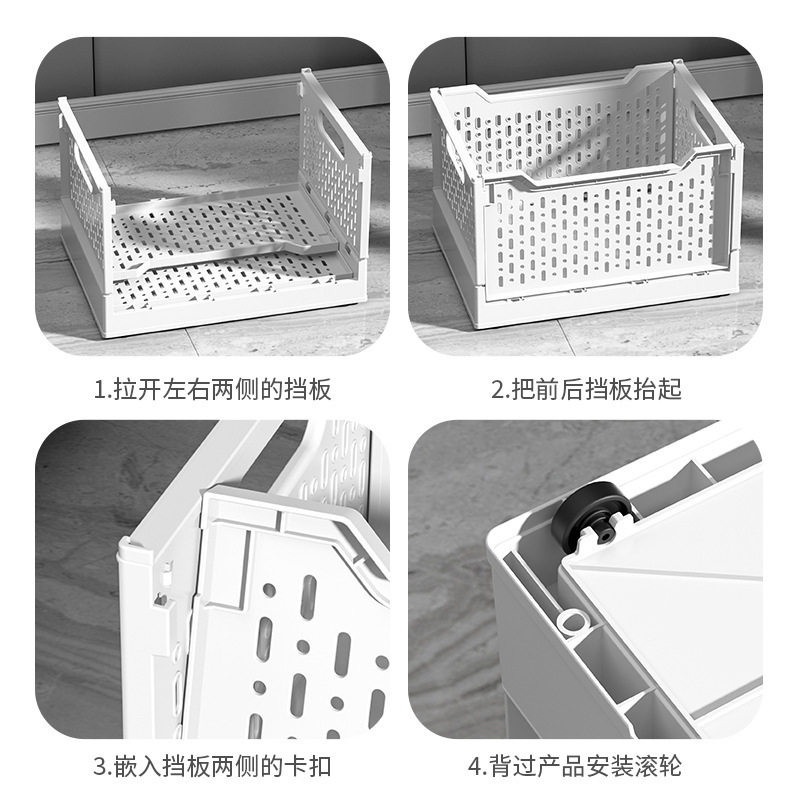 1.拉开左右两侧的挡板

2.把前后挡板抬起

3.嵌入挡板两侧的卡扣

4.背过产品安装滚轮