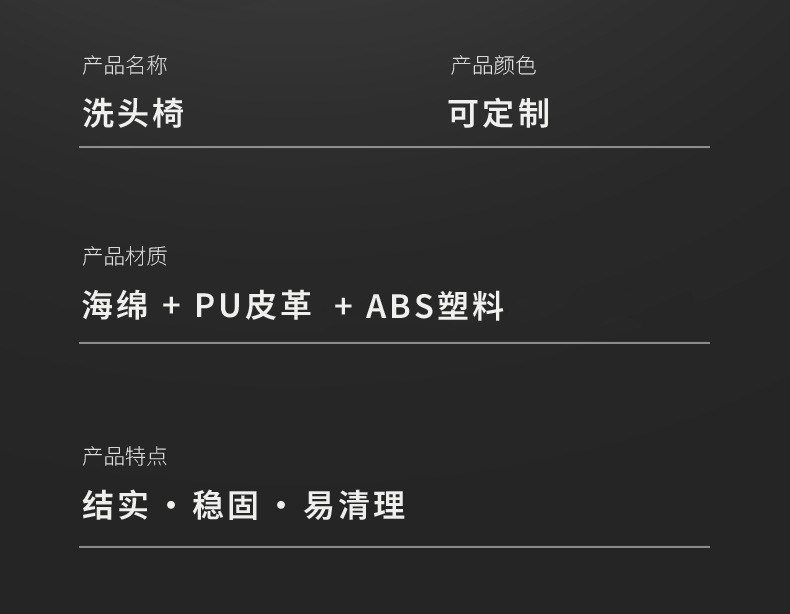 产品名称
洗头椅

产品颜色
可定制

产品材质
海绵 + PU皮革 + ABS塑料

产品特点
结实 · 稳固 · 易清理