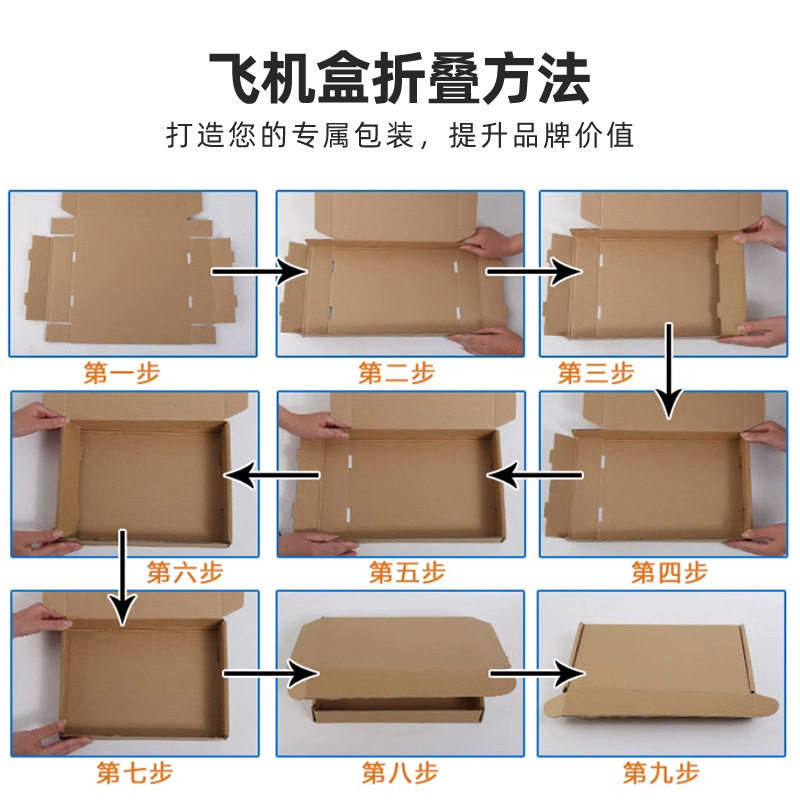 飞机盒折叠方法

打造您的专属包装，提升品牌价值

第一步

第二步

第三步

第六步

第五步

第四步

第七步

第八步

第九步