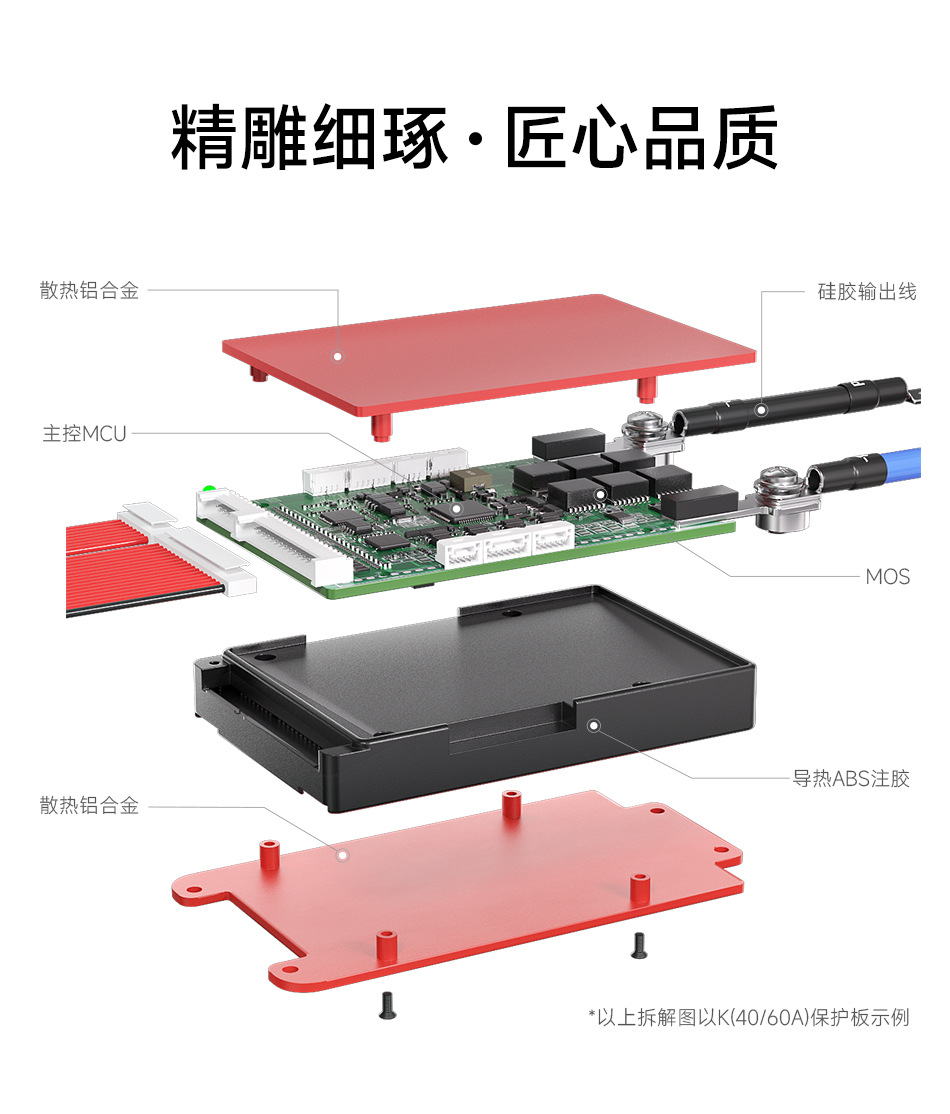 精雕细琢·匠心品质

散热铝合金

硅胶输出线

主控MCU

MOS

导热ABS注胶

散热铝合金

*以上拆解图以K(40/60A)保护板示例