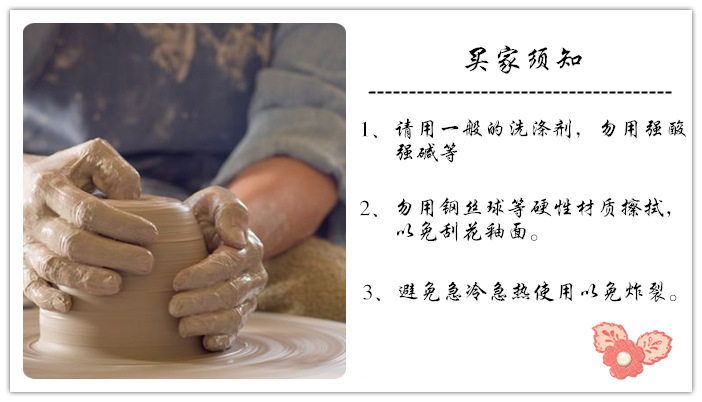 买家须知

1、请用一般的洗涤剂，勿用强酸强碱等

2、勿用钢丝球等硬性材质擦拭，以免刮花釉面。

3、避免急冷急热使用以免炸裂。