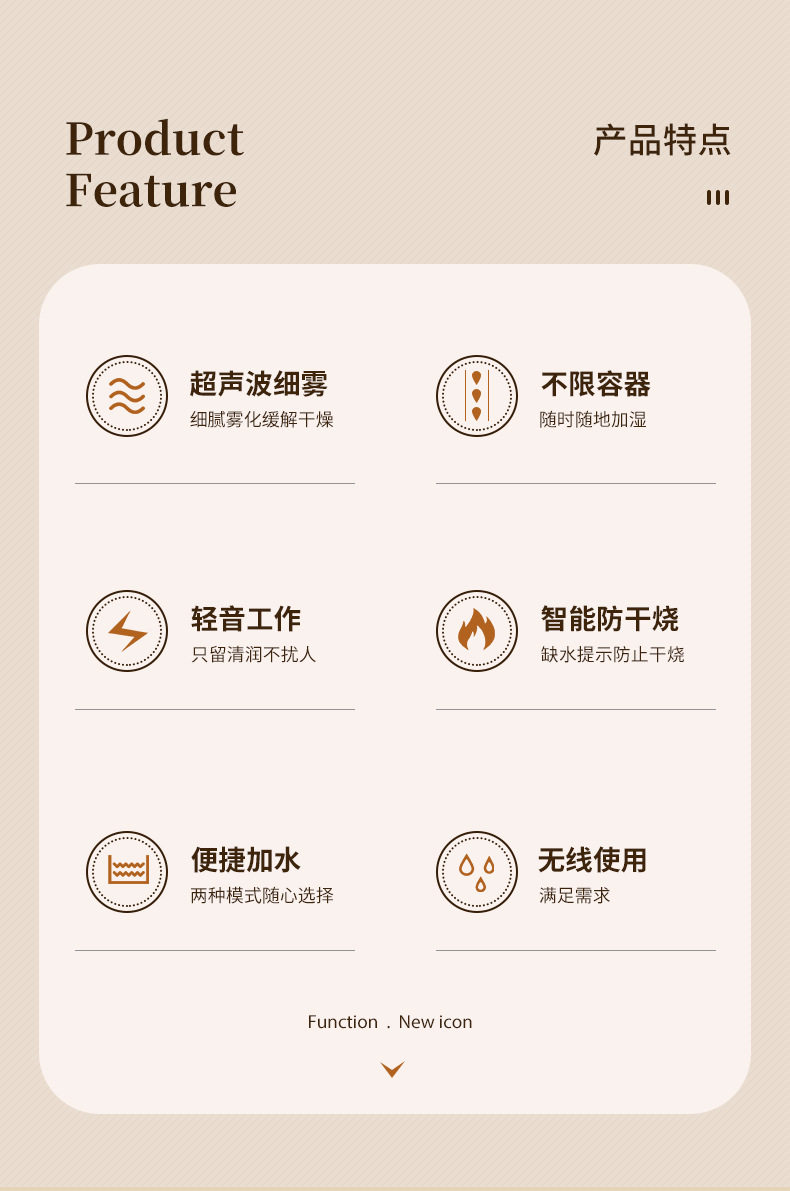 Product
Feature

产品特点

超声波细雾
细腻雾化缓解干燥

不限容器
随时随地加湿

轻音工作
只留清润不扰人

智能防干烧
缺水提示防止干烧

便捷加水
两种模式随心选择

无线使用
满足需求

Function . New icon