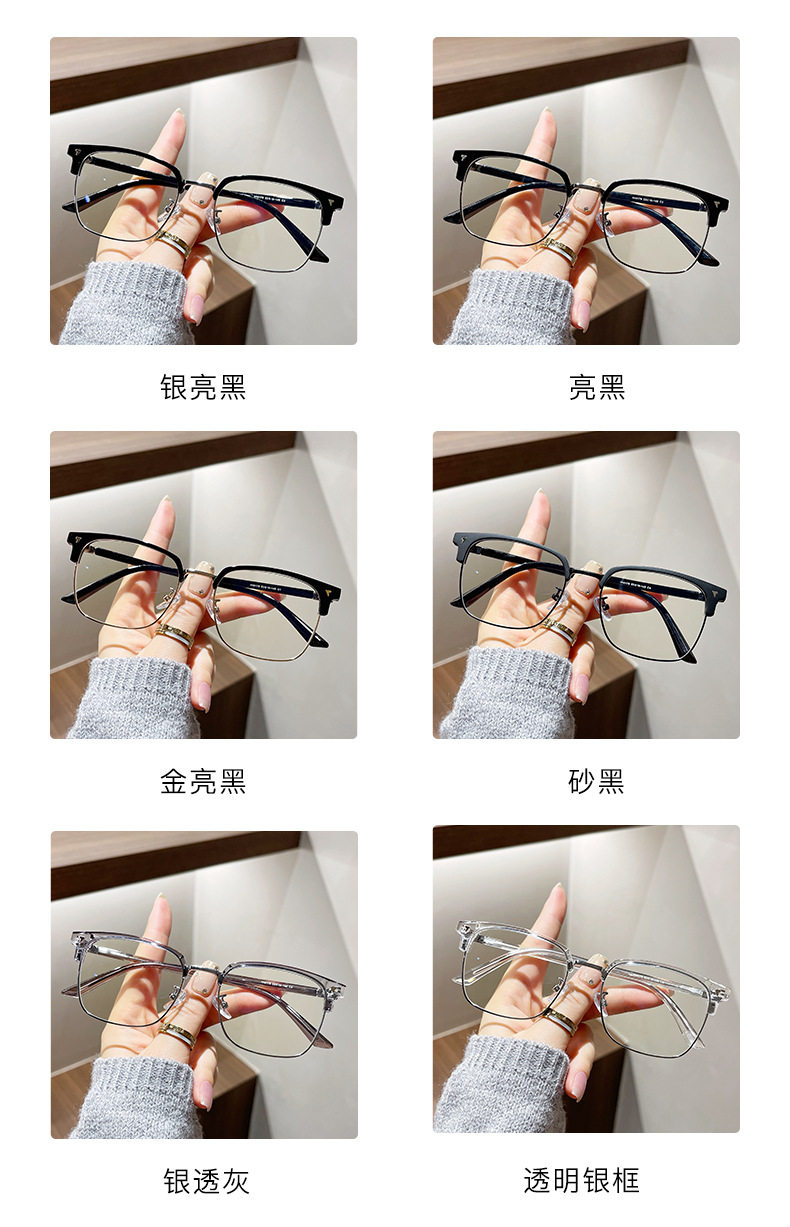 银亮黑

亮黑

金亮黑

砂黑

银透灰

透明银框