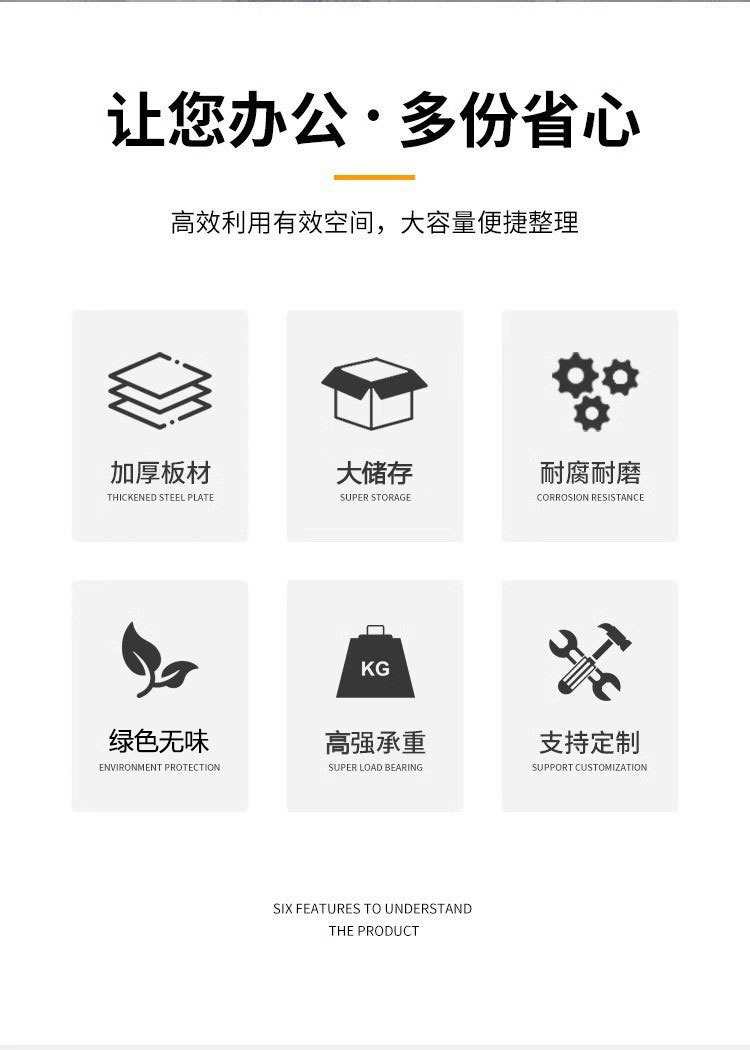 让您办公·多份省心

高效利用有效空间，大容量便捷整理

加厚板材
THICKENED STEEL PLATE

大储存
SUPER STORAGE

耐腐耐磨
CORROSION RESISTANCE

绿色无味
ENVIRONMENT PROTECTION

KG

高强承重
SUPER LOAD BEARING

支持定制
SUPPORT CUSTOMIZATION

SIX FEATURES TO UNDERSTAND
THE PRODUCT