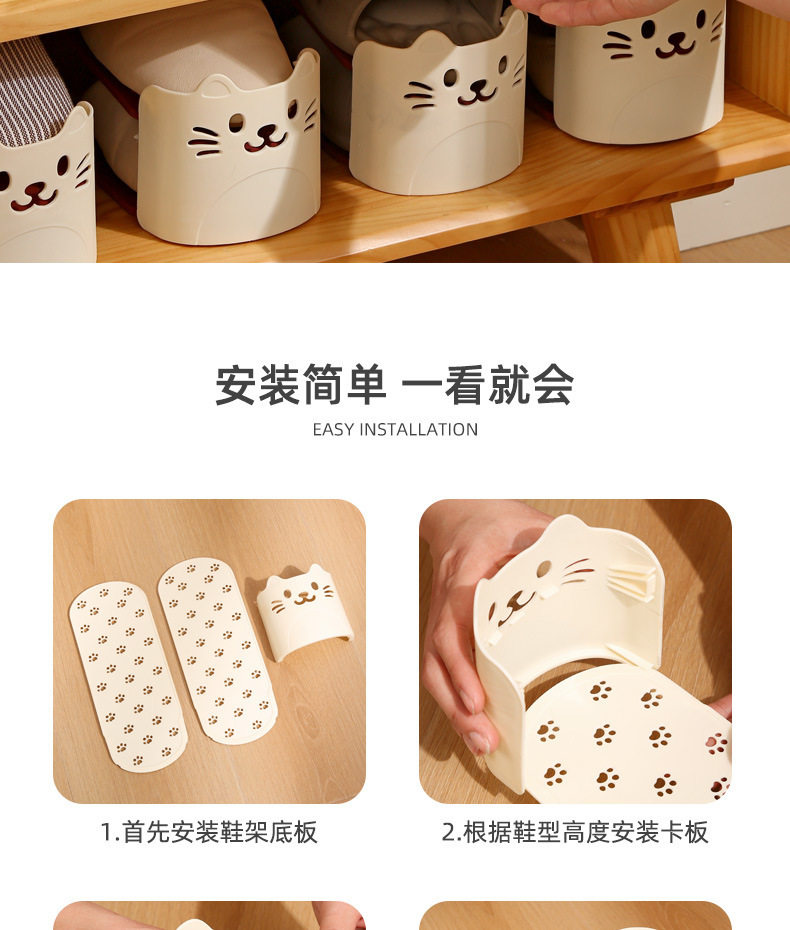 安装简单 一看就会

EASY INSTALLATION

1.首先安装鞋架底板

2.根据鞋型高度安装卡板