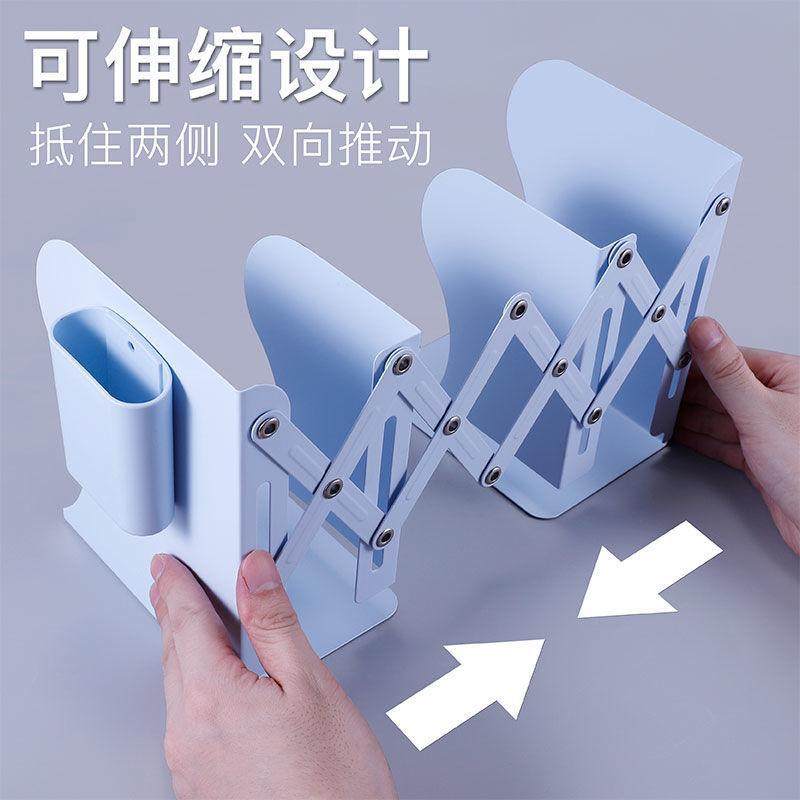 可伸缩设计
抵住两侧 双向推动