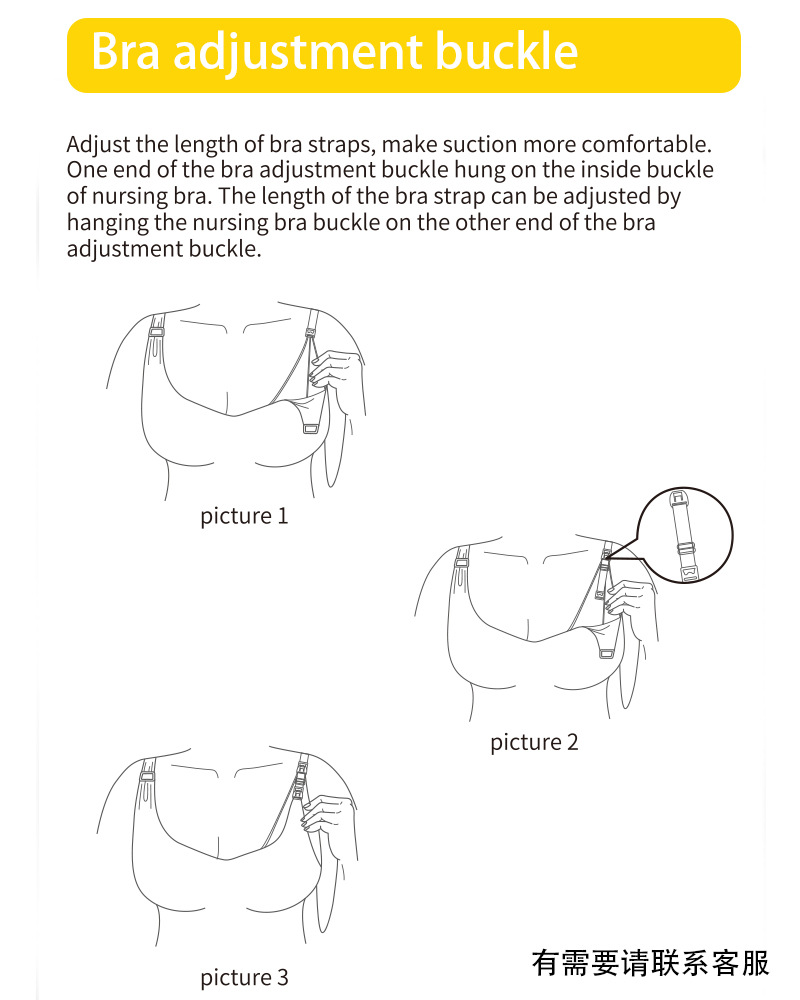 Bra adjustment buckle

Adjust the length of bra straps, make suction more comfortable. One end of the bra adjustment buckle hung on the inside buckle of nursing bra. The length of the bra strap can be adjusted by hanging the nursing bra buckle on the other end of the bra adjustment buckle.

picture 1

picture 2

picture 3

有需要请联系客服