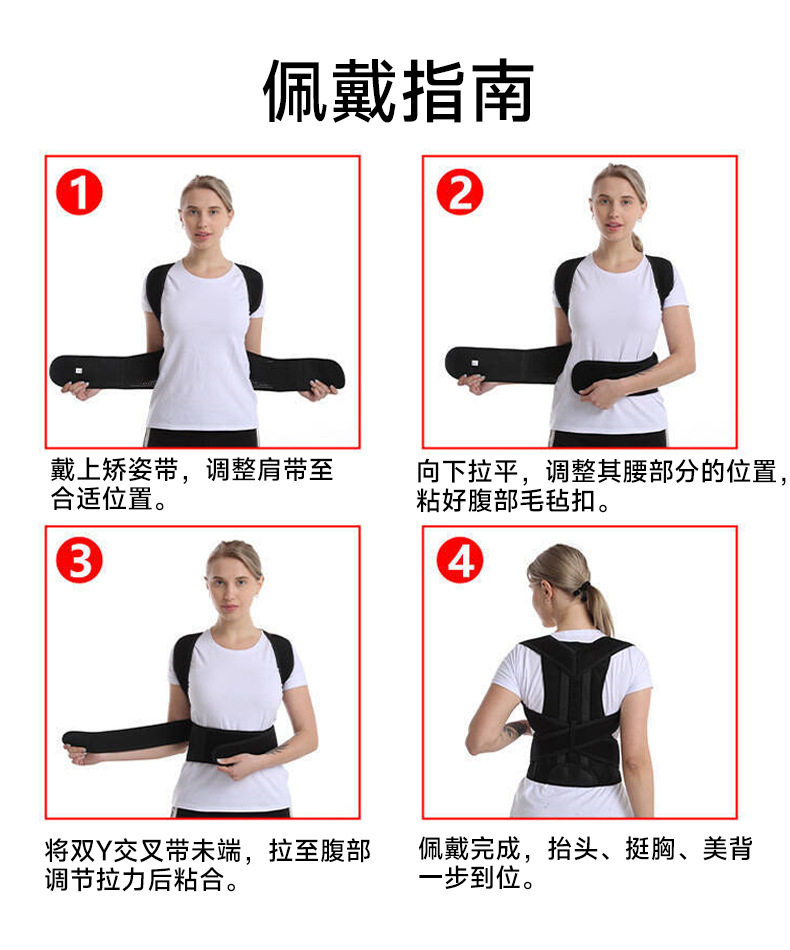 佩戴指南

1

戴上矫姿带，调整肩带至合适位置。

2

向下拉平，调整其腰部分的位置，粘好腹部毛毡扣。

3

将双Y交叉带末端，拉至腹部调节拉力后粘合。

4

佩戴完成，抬头、挺胸、美背一步到位。