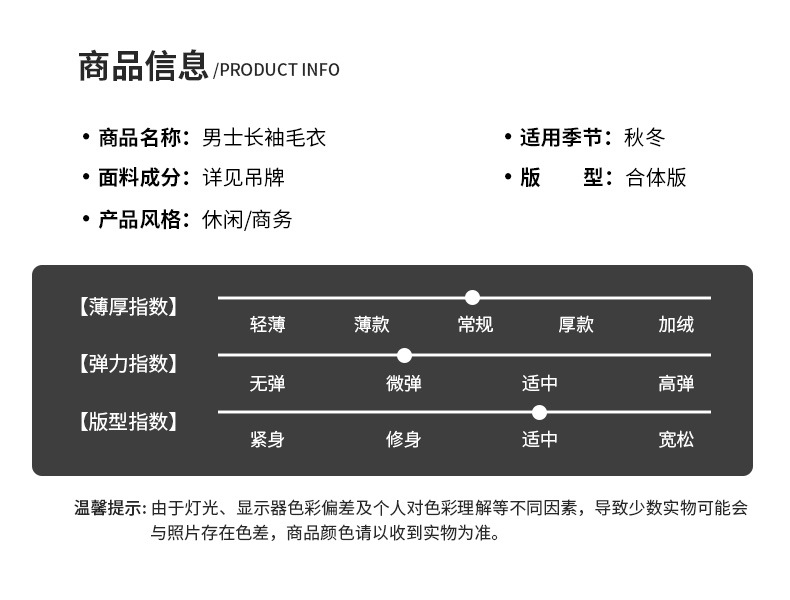 商品信息/PRODUCT INFO

• 商品名称：男士长袖毛衣
• 面料成分：详见吊牌
• 产品风格：休闲/商务

• 适用季节：秋冬
• 版 型：合体版

【薄厚指数】
轻薄 薄款 常规 厚款 加绒

【弹力指数】
无弹 微弹 适中 高弹

【版型指数】
紧身 修身 适中 宽松

温馨提示：由于灯光、显示器色彩偏差及个人对色彩理解等不同因素，导致少数实物可能会与照片存在色差，商品颜色请以收到实物为准。