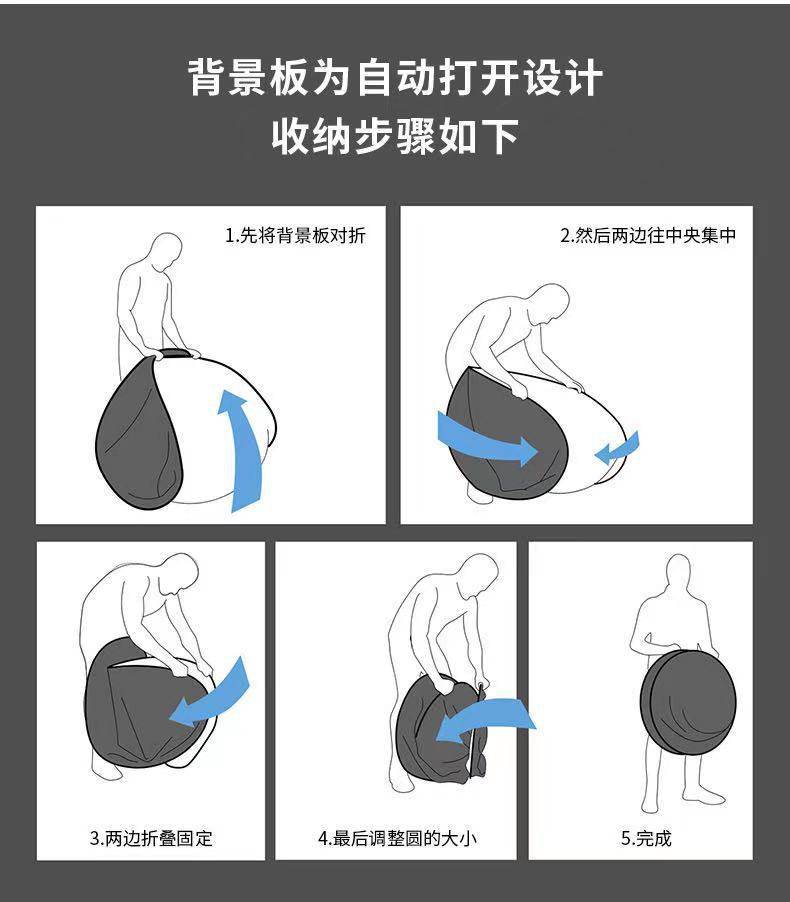 背景板为自动打开设计
收纳步骤如下

1.先将背景板对折

2.然后两边往中央集中

3.两边折叠固定

4.最后调整圆的大小

5.完成