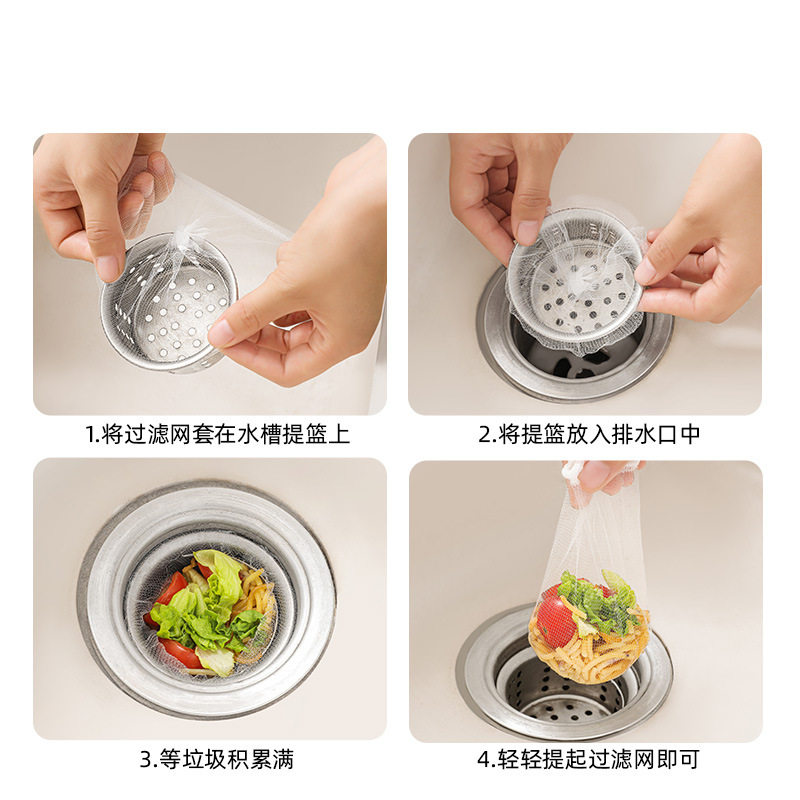 1.将过滤网套在水槽提篮上

2.将提篮放入排水口中

3.等垃圾积累满

4.轻轻提起过滤网即可