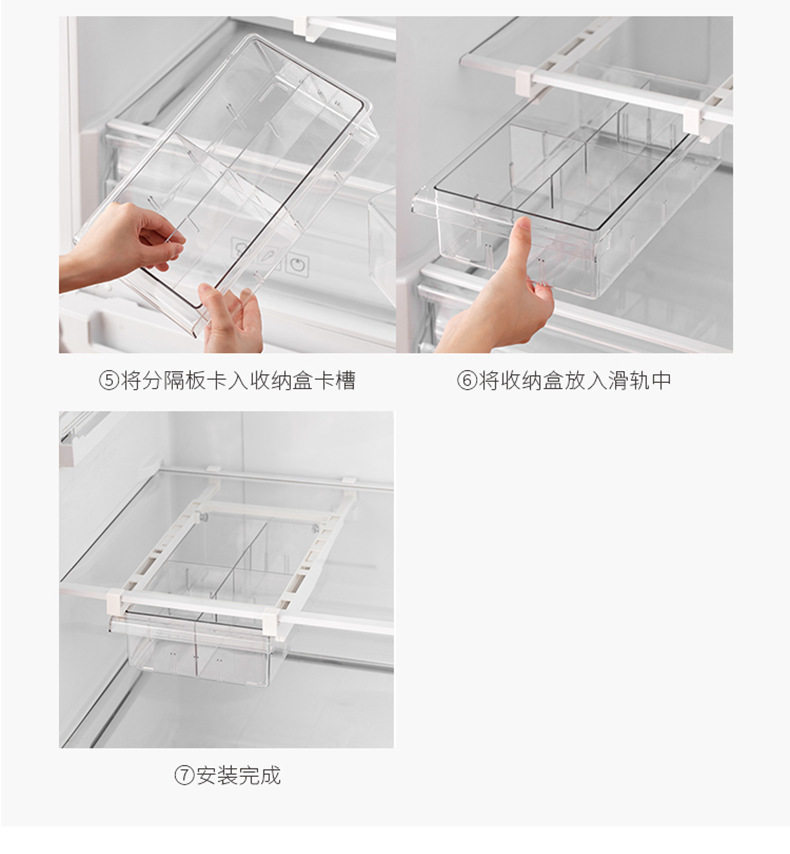 ⑤将分隔板卡入收纳盒卡槽

⑥将收纳盒放入滑轨中

⑦安装完成